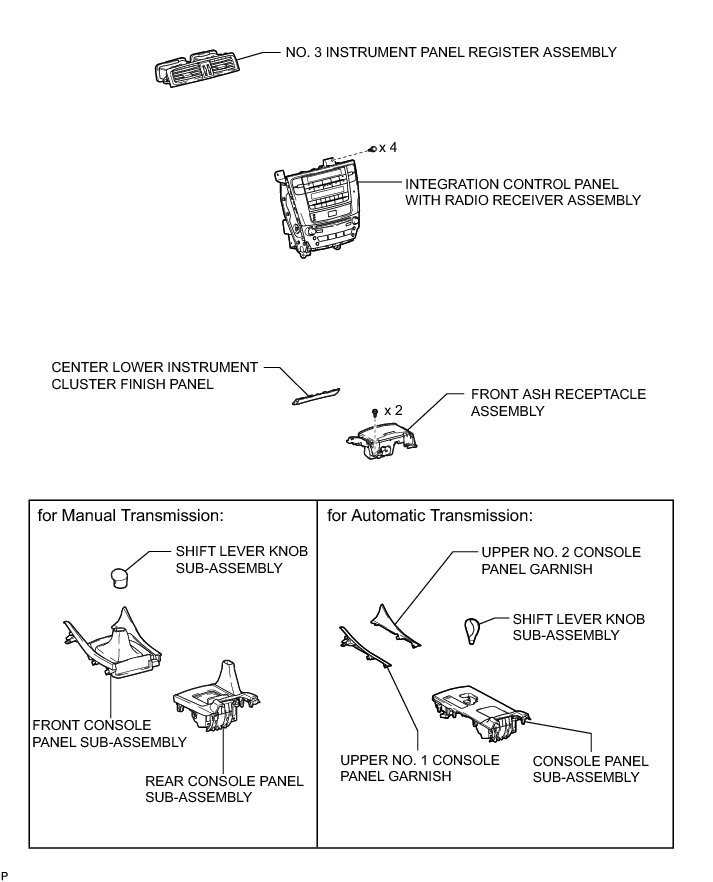 NO. 3 INSTRUMENT PANEL REGISTER ASSEMBLY

x 4

INTEGRATION CONTROL PANEL WITH RADIO RECEIVER ASSEMBLY

CENTER LOWER INSTRUMENT CLUSTER FINISH PANEL

x 2

FRONT ASH RECEPTACLE ASSEMBLY

for Manual Transmission:

SHIFT LEVER KNOB SUB-ASSEMBLY

FRONT CONSOLE PANEL SUB-ASSEMBLY

REAR CONSOLE PANEL SUB-ASSEMBLY

for Automatic Transmission:

UPPER NO. 2 CONSOLE PANEL GARNISH

SHIFT LEVER KNOB SUB-ASSEMBLY

UPPER NO. 1 CONSOLE PANEL GARNISH

CONSOLE PANEL SUB-ASSEMBLY

P