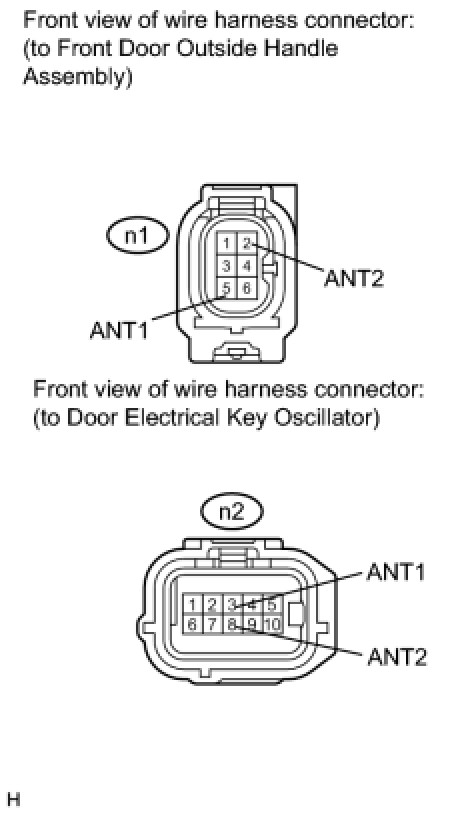 Front view of wire harness connector:
(to Front Door Outside Handle Assembly)

n1

1 2
3 4
5 6

ANT2

ANT1

Front view of wire harness connector:
(to Door Electrical Key Oscillator)

n2

1 2 3 4 5
6 7 8 9 10

ANT1

ANT2

H