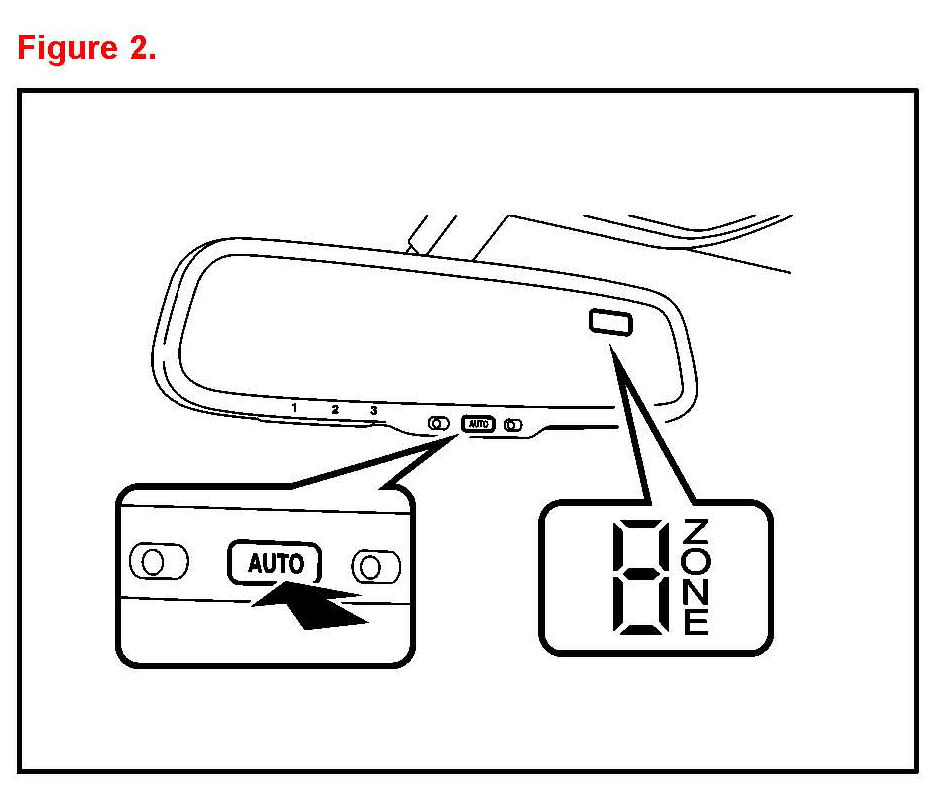 Figure 2.

1 2 3

AUTO

AUTO

8 ZONE