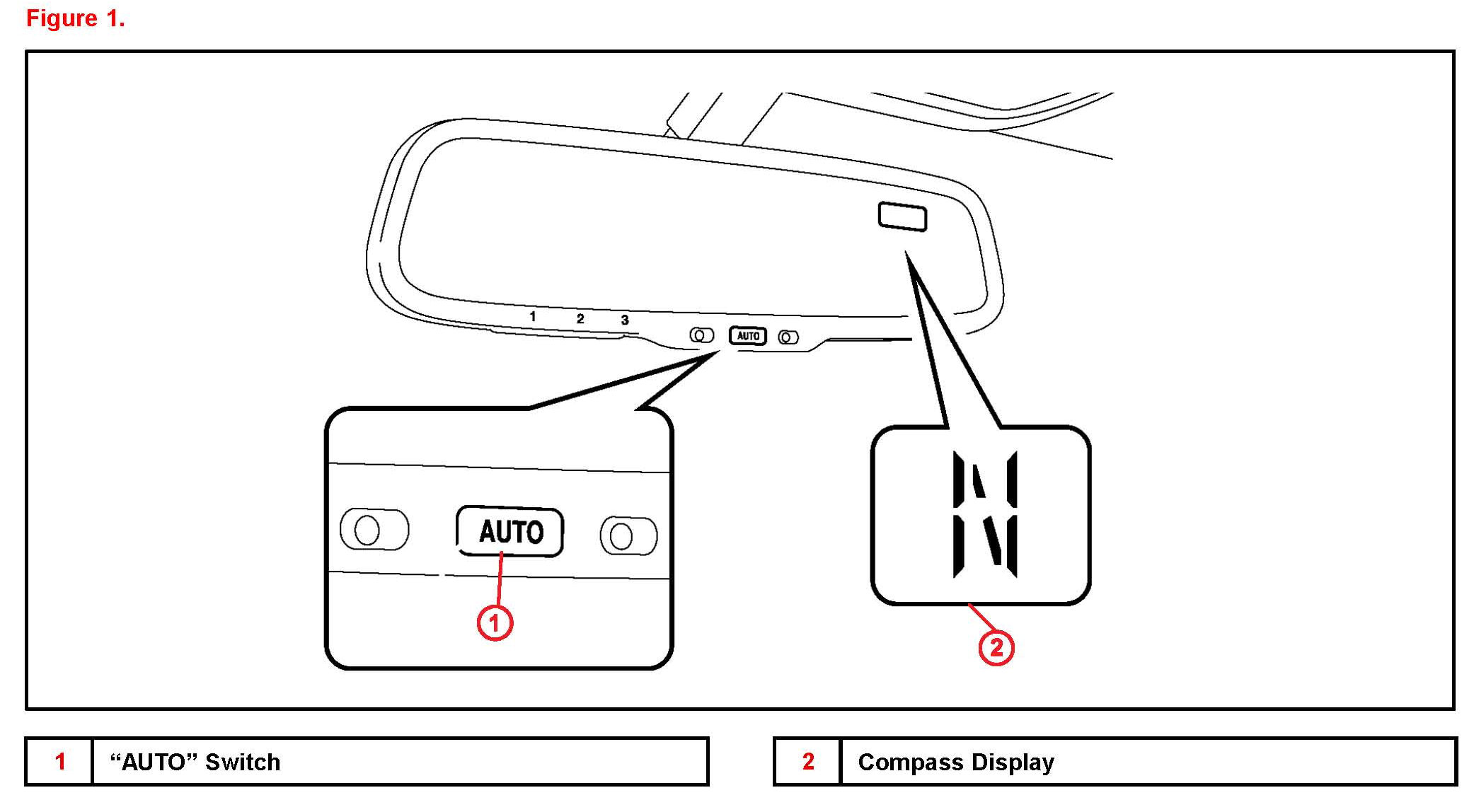 Figure 1.

1 2 3

AUTO

AUTO

1

N

2

| 1 | “AUTO” Switch |
|---|---|

| 2 | Compass Display |
|---|---|