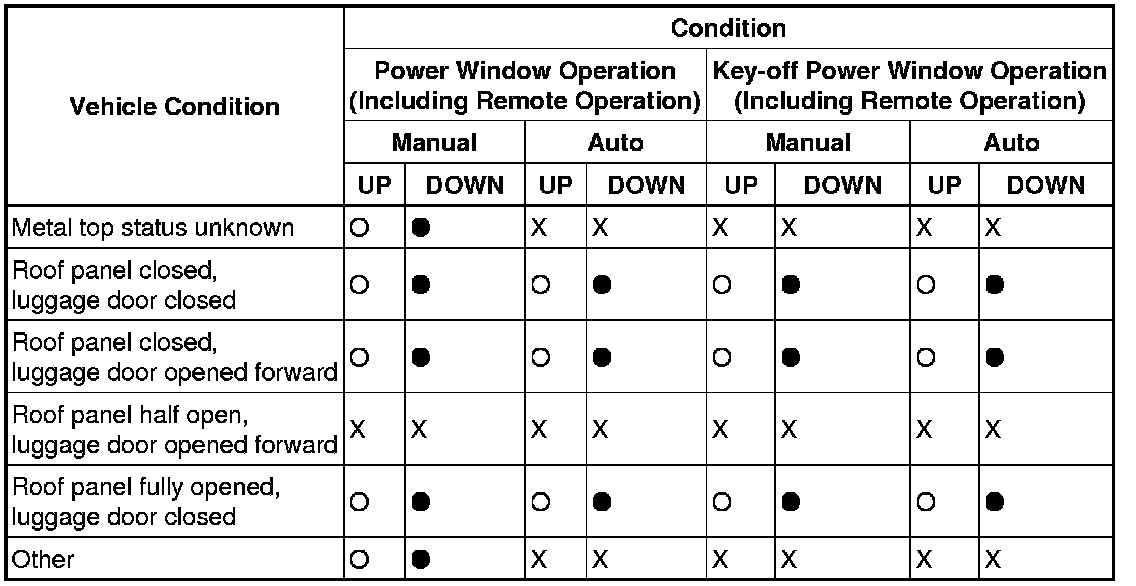 | Vehicle Condition | Condition | | | | | | | |
|---|---|---|---|---|---|---|---|---|
| | Power Window Operation (Including Remote Operation) | | | | Key-off Power Window Operation (Including Remote Operation) | | | |
| | Manual | | Auto | | Manual | | Auto | |
| | UP | DOWN | UP | DOWN | UP | DOWN | UP | DOWN |
| Metal top status unknown | ○ | ● | X | X | X | X | X | X |
| Roof panel closed, luggage door closed | ○ | ● | ○ | ● | ○ | ● | ○ | ● |
| Roof panel closed, luggage door opened forward | ○ | ● | ○ | ● | ○ | ● | ○ | ● |
| Roof panel half open, luggage door opened forward | X | X | X | X | X | X | X | X |
| Roof panel fully opened, luggage door closed | ○ | ● | ○ | ● | ○ | ● | ○ | ● |
| Other | ○ | ● | X | X | X | X | X | X |