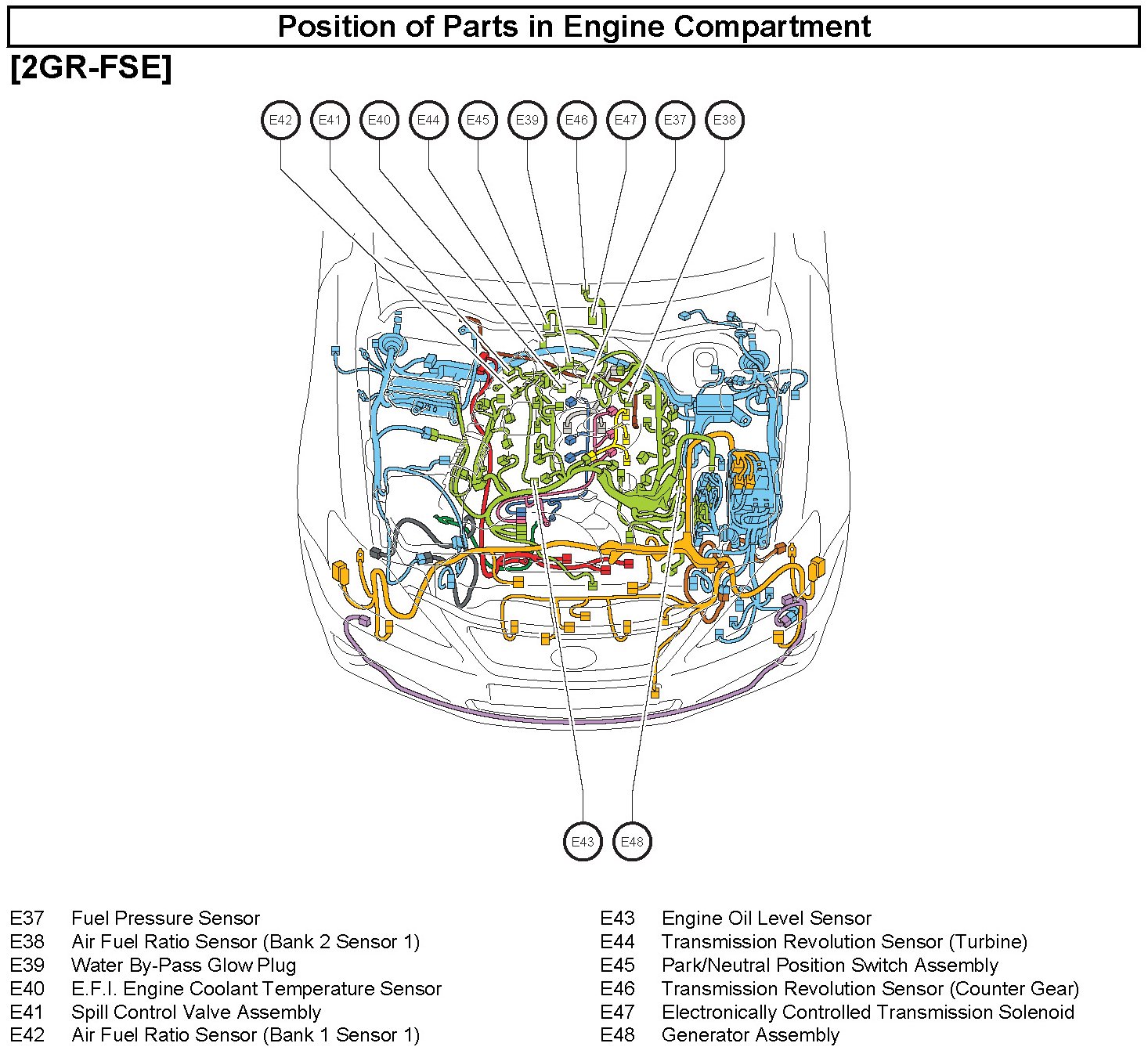 Position of Parts in Engine Compartment

[2GR-FSE]

E42 E41 E40 E44 E45 E39 E46 E47 E37 E38

E43 E48

E37 Fuel Pressure Sensor
E38 Air Fuel Ratio Sensor (Bank 2 Sensor 1)
E39 Water By-Pass Glow Plug
E40 E.F.I. Engine Coolant Temperature Sensor
E41 Spill Control Valve Assembly
E42 Air Fuel Ratio Sensor (Bank 1 Sensor 1)

E43 Engine Oil Level Sensor
E44 Transmission Revolution Sensor (Turbine)
E45 Park/Neutral Position Switch Assembly
E46 Transmission Revolution Sensor (Counter Gear)
E47 Electronically Controlled Transmission Solenoid
E48 Generator Assembly