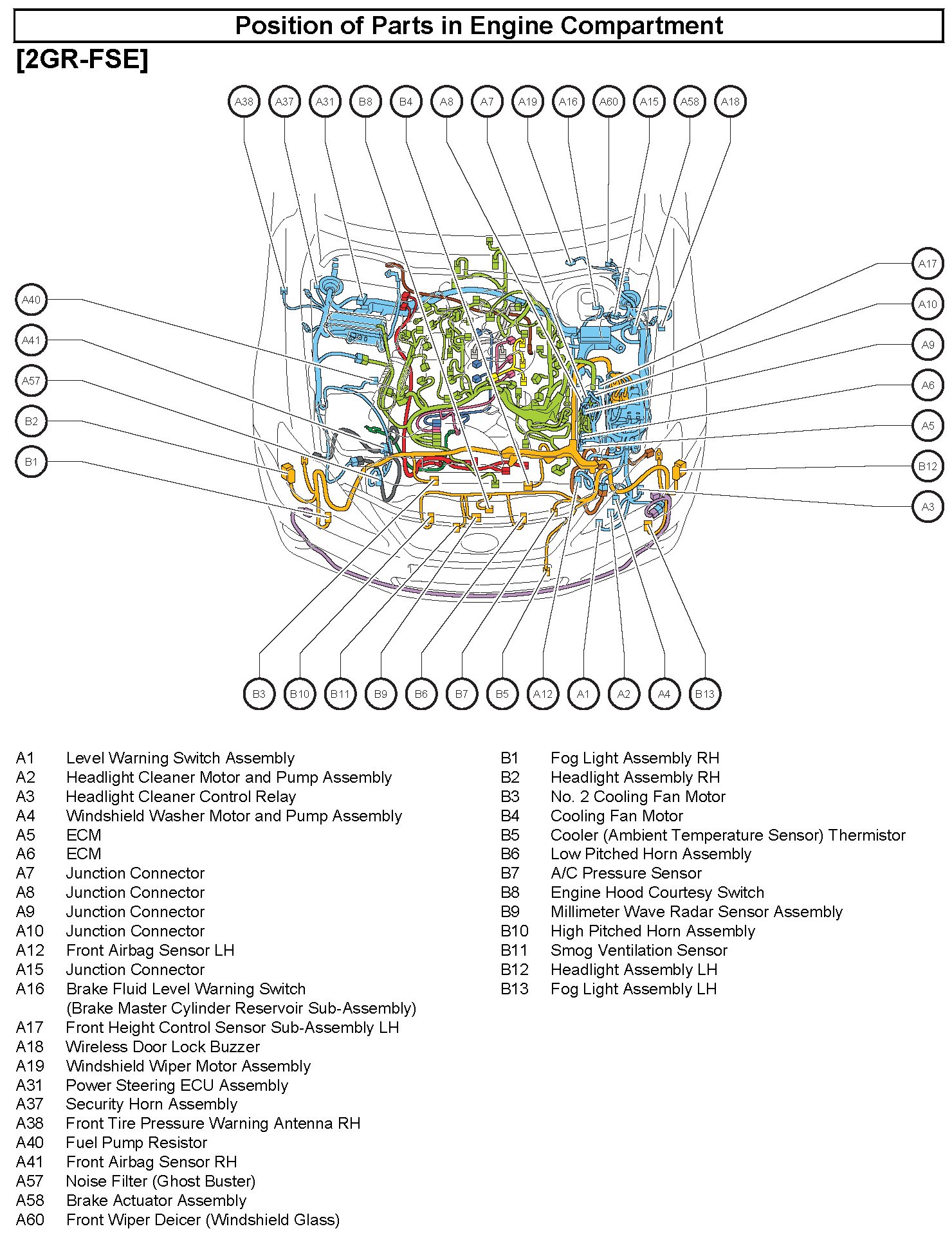 Position of Parts in Engine Compartment

[2GR-FSE]

A38 A37 A31 B8 B4 A8 A7 A19 A16 A60 A15 A58 A18

A40
A41
A57
B2
B1

A17
A10
A9
A6
A5
B12
A3

B3 B10 B11 B9 B6 B7 B5 A12 A1 A2 A4 B13

A1 Level Warning Switch Assembly
A2 Headlight Cleaner Motor and Pump Assembly
A3 Headlight Cleaner Control Relay
A4 Windshield Washer Motor and Pump Assembly
A5 ECM
A6 ECM
A7 Junction Connector
A8 Junction Connector
A9 Junction Connector
A10 Junction Connector
A12 Front Airbag Sensor LH
A15 Junction Connector
A16 Brake Fluid Level Warning Switch (Brake Master Cylinder Reservoir Sub-Assembly)
A17 Front Height Control Sensor Sub-Assembly LH
A18 Wireless Door Lock Buzzer
A19 Windshield Wiper Motor Assembly
A31 Power Steering ECU Assembly
A37 Security Horn Assembly
A38 Front Tire Pressure Warning Antenna RH
A40 Fuel Pump Resistor
A41 Front Airbag Sensor RH
A57 Noise Filter (Ghost Buster)
A58 Brake Actuator Assembly
A60 Front Wiper Deicer (Windshield Glass)

B1 Fog Light Assembly RH
B2 Headlight Assembly RH
B3 No. 2 Cooling Fan Motor
B4 Cooling Fan Motor
B5 Cooler (Ambient Temperature Sensor) Thermistor
B6 Low Pitched Horn Assembly
B7 A/C Pressure Sensor
B8 Engine Hood Courtesy Switch
B9 Millimeter Wave Radar Sensor Assembly
B10 High Pitched Horn Assembly
B11 Smog Ventilation Sensor
B12 Headlight Assembly LH
B13 Fog Light Assembly LH