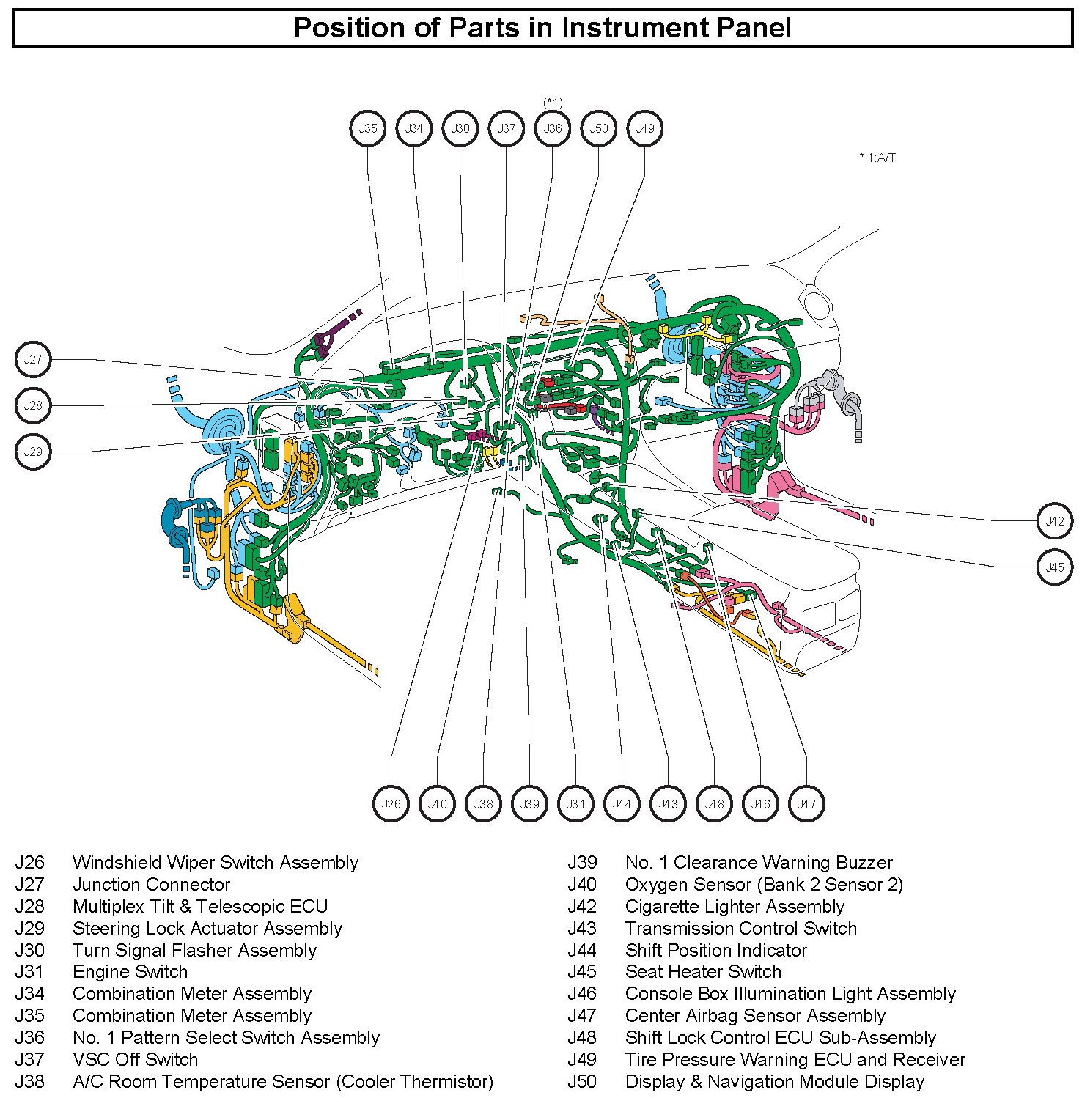 Position of Parts in Instrument Panel

(*1)

J35 J34 J30 J37 J36 J50 J49

* 1:A/T

J27

J28

J29

J42

J45

J26 J40 J38 J39 J31 J44 J43 J48 J46 J47

J26 Windshield Wiper Switch Assembly
J27 Junction Connector
J28 Multiplex Tilt & Telescopic ECU
J29 Steering Lock Actuator Assembly
J30 Turn Signal Flasher Assembly
J31 Engine Switch
J34 Combination Meter Assembly
J35 Combination Meter Assembly
J36 No. 1 Pattern Select Switch Assembly
J37 VSC Off Switch
J38 A/C Room Temperature Sensor (Cooler Thermistor)

J39 No. 1 Clearance Warning Buzzer
J40 Oxygen Sensor (Bank 2 Sensor 2)
J42 Cigarette Lighter Assembly
J43 Transmission Control Switch
J44 Shift Position Indicator
J45 Seat Heater Switch
J46 Console Box Illumination Light Assembly
J47 Center Airbag Sensor Assembly
J48 Shift Lock Control ECU Sub-Assembly
J49 Tire Pressure Warning ECU and Receiver
J50 Display & Navigation Module Display