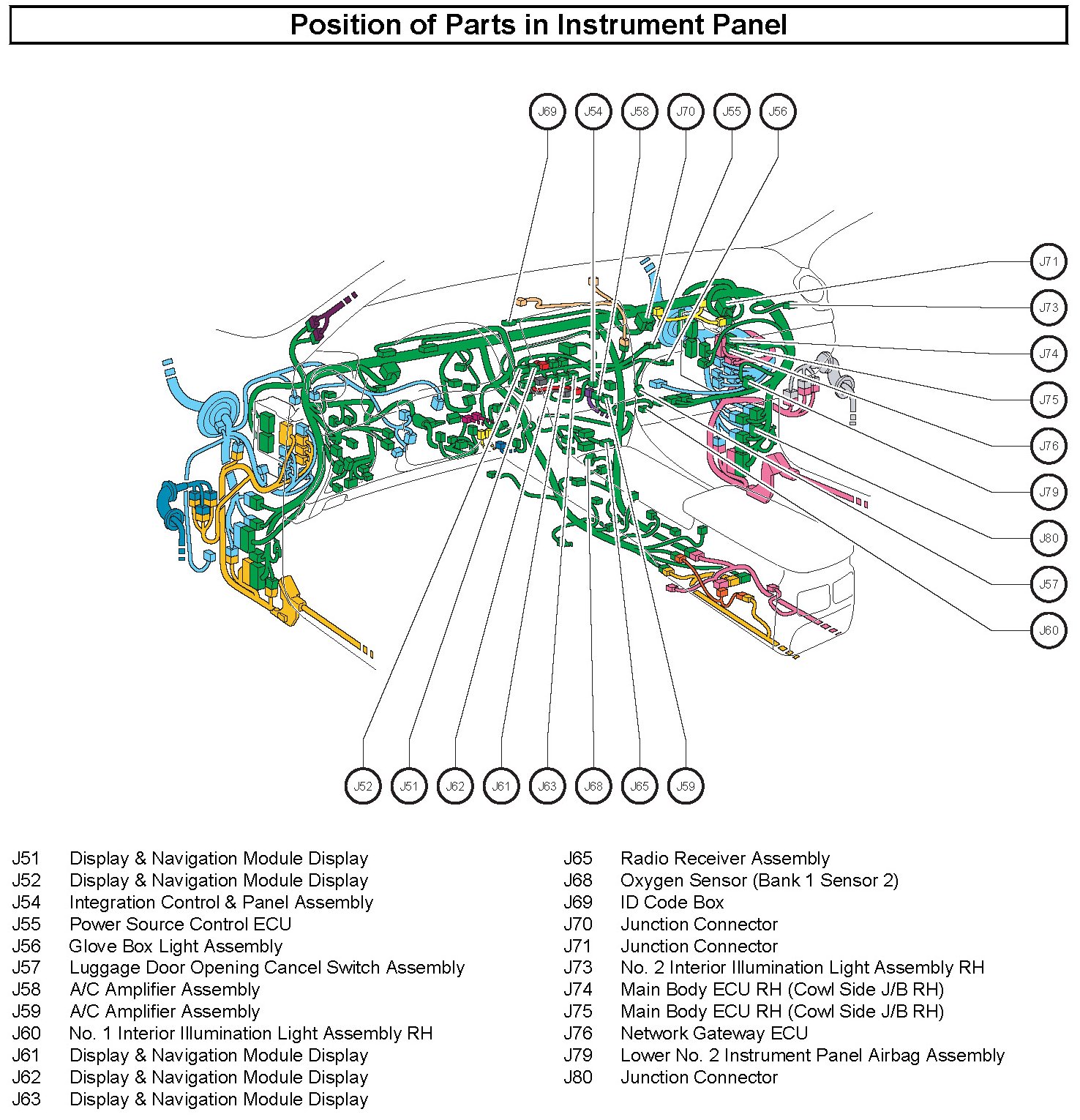 Position of Parts in Instrument Panel

J69 J54 J58 J70 J55 J56

J71
J73
J74
J75
J76
J79
J80
J57
J60

J52 J51 J62 J61 J63 J68 J65 J59

J51 Display & Navigation Module Display
J52 Display & Navigation Module Display
J54 Integration Control & Panel Assembly
J55 Power Source Control ECU
J56 Glove Box Light Assembly
J57 Luggage Door Opening Cancel Switch Assembly
J58 A/C Amplifier Assembly
J59 A/C Amplifier Assembly
J60 No. 1 Interior Illumination Light Assembly RH
J61 Display & Navigation Module Display
J62 Display & Navigation Module Display
J63 Display & Navigation Module Display

J65 Radio Receiver Assembly
J68 Oxygen Sensor (Bank 1 Sensor 2)
J69 ID Code Box
J70 Junction Connector
J71 Junction Connector
J73 No. 2 Interior Illumination Light Assembly RH
J74 Main Body ECU RH (Cowl Side J/B RH)
J75 Main Body ECU RH (Cowl Side J/B RH)
J76 Network Gateway ECU
J79 Lower No. 2 Instrument Panel Airbag Assembly
J80 Junction Connector