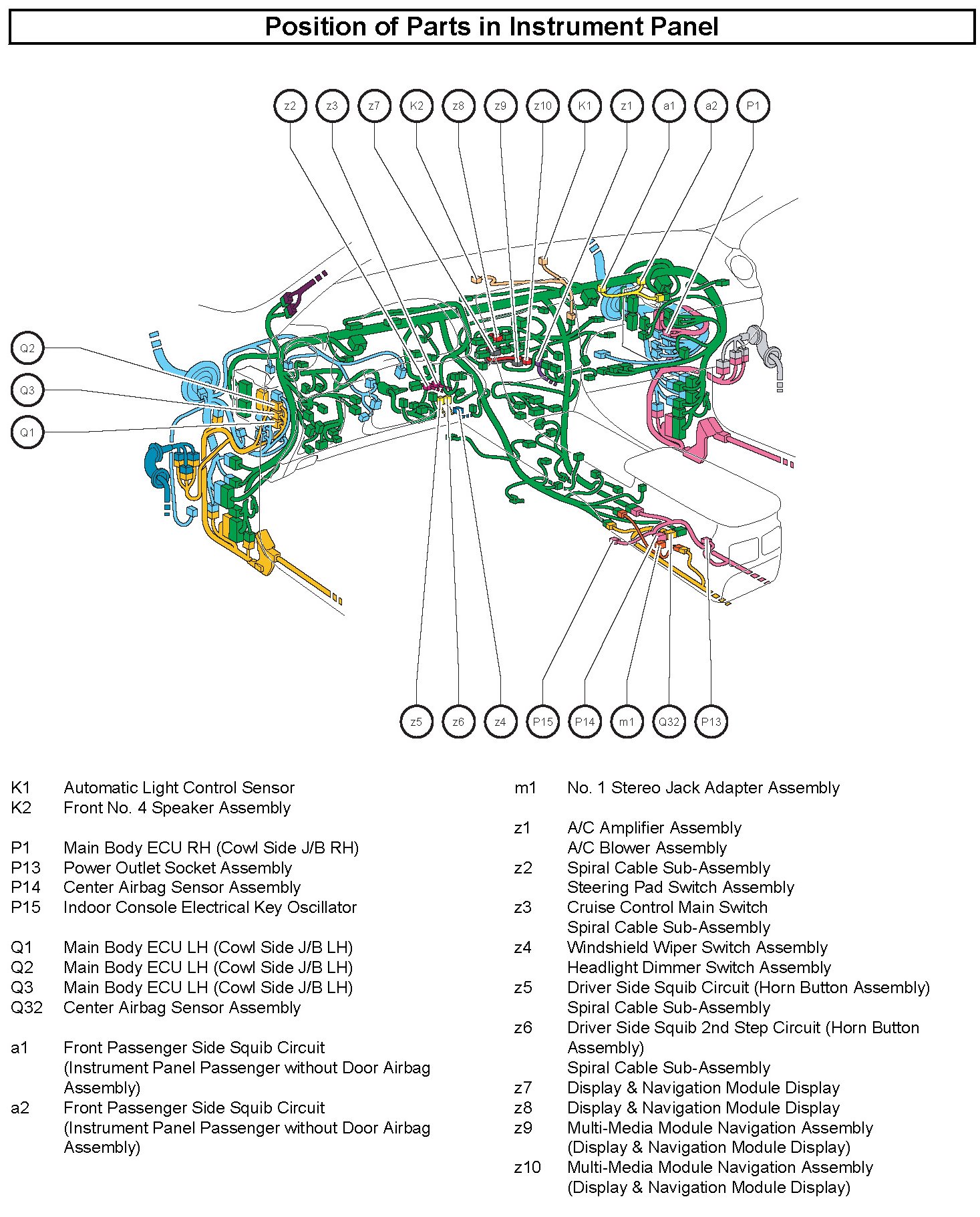 Position of Parts in Instrument Panel

z2 z3 z7 K2 z8 z9 z10 K1 z1 a1 a2 P1

Q2
Q3
Q1

z5 z6 z4 P15 P14 m1 Q32 P13

K1 Automatic Light Control Sensor
K2 Front No. 4 Speaker Assembly

P1 Main Body ECU RH (Cowl Side J/B RH)
P13 Power Outlet Socket Assembly
P14 Center Airbag Sensor Assembly
P15 Indoor Console Electrical Key Oscillator

Q1 Main Body ECU LH (Cowl Side J/B LH)
Q2 Main Body ECU LH (Cowl Side J/B LH)
Q3 Main Body ECU LH (Cowl Side J/B LH)
Q32 Center Airbag Sensor Assembly

a1 Front Passenger Side Squib Circuit (Instrument Panel Passenger without Door Airbag Assembly)
a2 Front Passenger Side Squib Circuit (Instrument Panel Passenger without Door Airbag Assembly)

m1 No. 1 Stereo Jack Adapter Assembly

z1 A/C Amplifier Assembly
A/C Blower Assembly
z2 Spiral Cable Sub-Assembly
Steering Pad Switch Assembly
z3 Cruise Control Main Switch
Spiral Cable Sub-Assembly
z4 Windshield Wiper Switch Assembly
Headlight Dimmer Switch Assembly
z5 Driver Side Squib Circuit (Horn Button Assembly)
Spiral Cable Sub-Assembly
z6 Driver Side Squib 2nd Step Circuit (Horn Button Assembly)
Spiral Cable Sub-Assembly
z7 Display & Navigation Module Display
z8 Display & Navigation Module Display
z9 Multi-Media Module Navigation Assembly (Display & Navigation Module Display)
z10 Multi-Media Module Navigation Assembly (Display & Navigation Module Display)