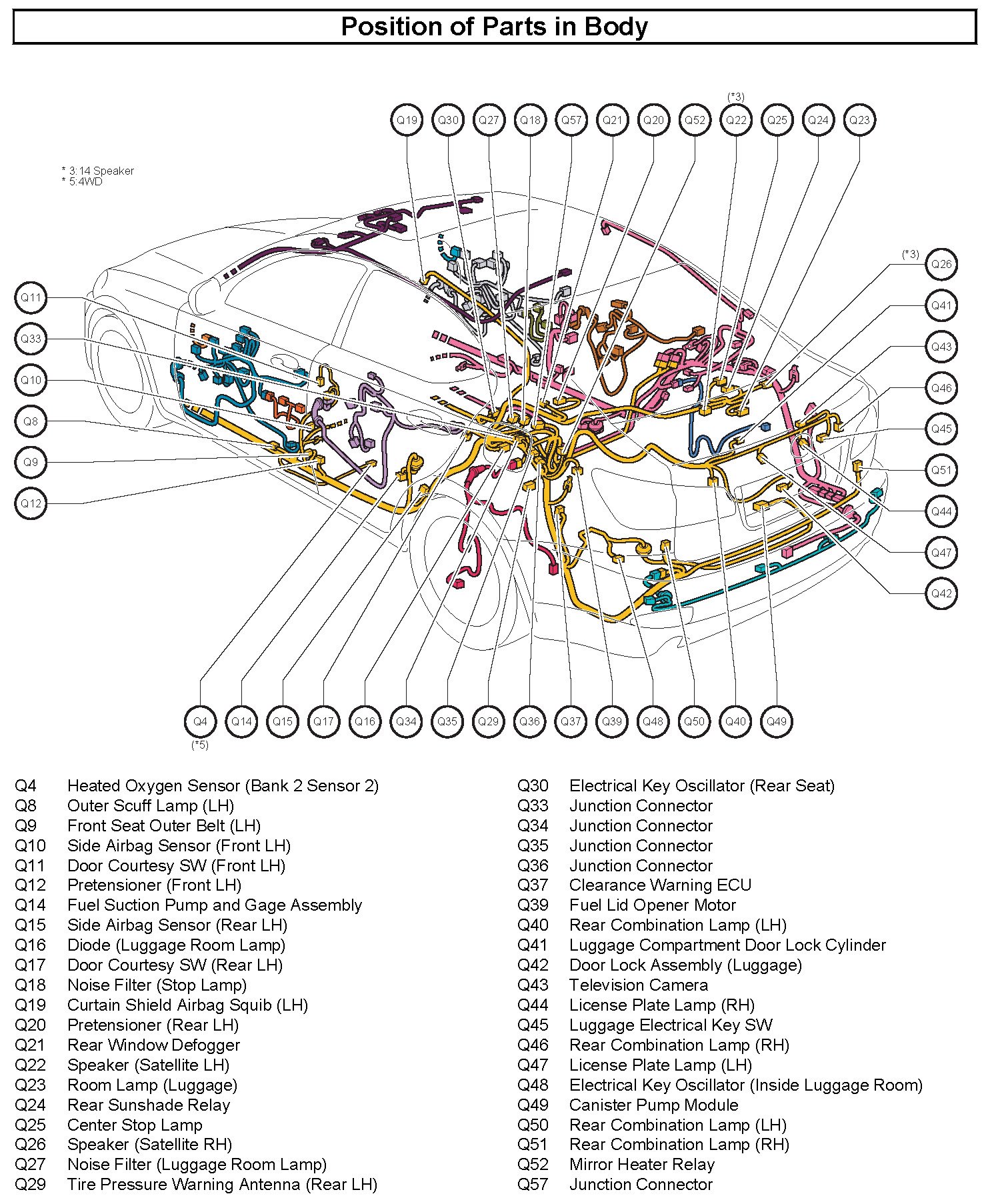 Position of Parts in Body

(*3)
Q19 Q30 Q27 Q18 Q57 Q21 Q20 Q52 Q22 Q25 Q24 Q23

* 3:14 Speaker
* 5:4WD

(*3)
Q26
Q41
Q43
Q46
Q45
Q51
Q44
Q47
Q42

Q11
Q33
Q10
Q8
Q9
Q12

Q4 Q14 Q15 Q17 Q16 Q34 Q35 Q29 Q36 Q37 Q39 Q48 Q50 Q40 Q49
(*5)

Q4 Heated Oxygen Sensor (Bank 2 Sensor 2)
Q8 Outer Scuff Lamp (LH)
Q9 Front Seat Outer Belt (LH)
Q10 Side Airbag Sensor (Front LH)
Q11 Door Courtesy SW (Front LH)
Q12 Pretensioner (Front LH)
Q14 Fuel Suction Pump and Gage Assembly
Q15 Side Airbag Sensor (Rear LH)
Q16 Diode (Luggage Room Lamp)
Q17 Door Courtesy SW (Rear LH)
Q18 Noise Filter (Stop Lamp)
Q19 Curtain Shield Airbag Squib (LH)
Q20 Pretensioner (Rear LH)
Q21 Rear Window Defogger
Q22 Speaker (Satellite LH)
Q23 Room Lamp (Luggage)
Q24 Rear Sunshade Relay
Q25 Center Stop Lamp
Q26 Speaker (Satellite RH)
Q27 Noise Filter (Luggage Room Lamp)
Q29 Tire Pressure Warning Antenna (Rear LH)

Q30 Electrical Key Oscillator (Rear Seat)
Q33 Junction Connector
Q34 Junction Connector
Q35 Junction Connector
Q36 Junction Connector
Q37 Clearance Warning ECU
Q39 Fuel Lid Opener Motor
Q40 Rear Combination Lamp (LH)
Q41 Luggage Compartment Door Lock Cylinder
Q42 Door Lock Assembly (Luggage)
Q43 Television Camera
Q44 License Plate Lamp (RH)
Q45 Luggage Electrical Key SW
Q46 Rear Combination Lamp (RH)
Q47 License Plate Lamp (LH)
Q48 Electrical Key Oscillator (Inside Luggage Room)
Q49 Canister Pump Module
Q50 Rear Combination Lamp (LH)
Q51 Rear Combination Lamp (RH)
Q52 Mirror Heater Relay
Q57 Junction Connector