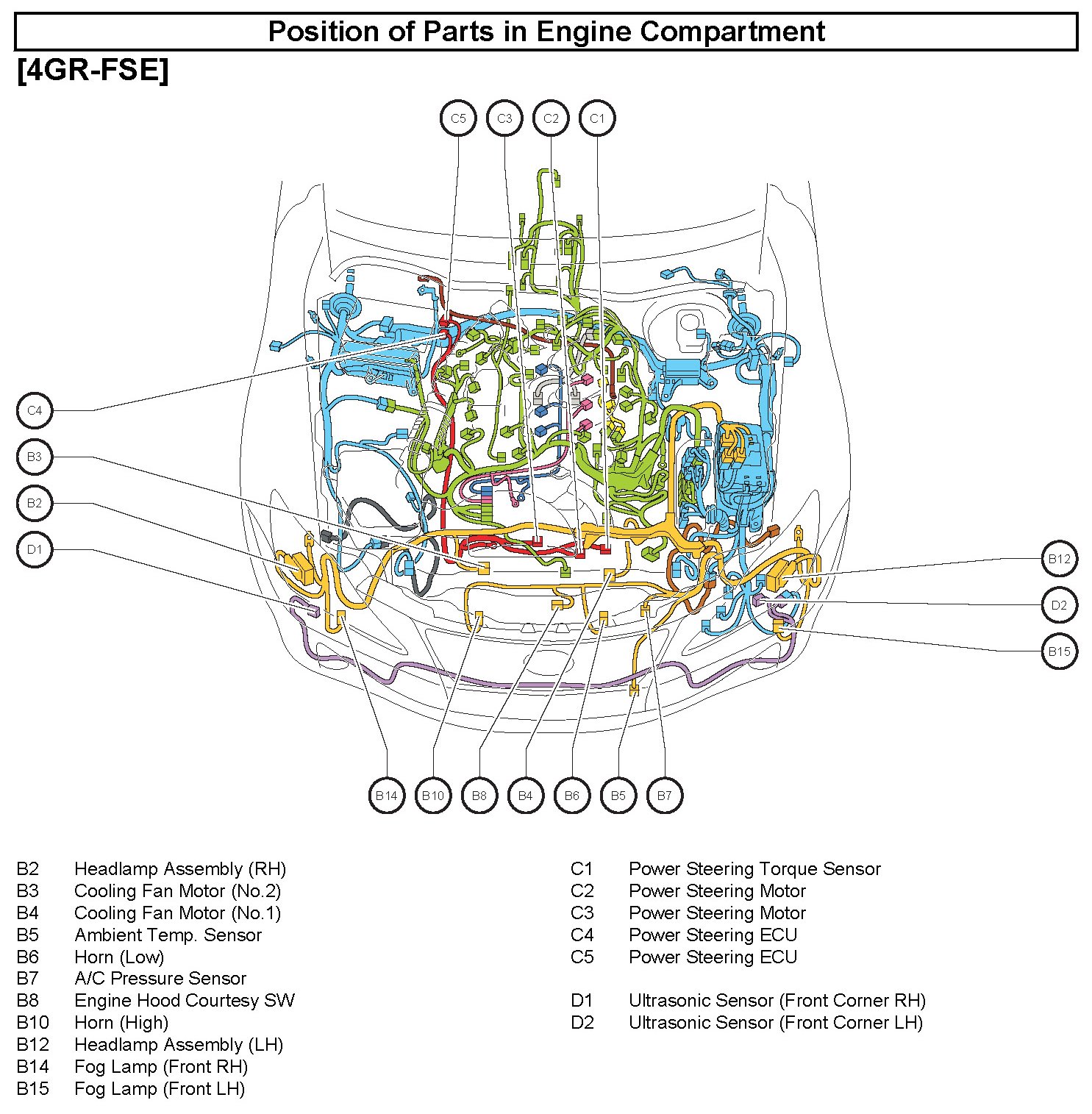 Position of Parts in Engine Compartment

[4GR-FSE]

C5 C3 C2 C1

C4
B3
B2
D1

B12
D2
B15

B14 B10 B8 B4 B6 B5 B7

B2 Headlamp Assembly (RH)
B3 Cooling Fan Motor (No.2)
B4 Cooling Fan Motor (No.1)
B5 Ambient Temp. Sensor
B6 Horn (Low)
B7 A/C Pressure Sensor
B8 Engine Hood Courtesy SW
B10 Horn (High)
B12 Headlamp Assembly (LH)
B14 Fog Lamp (Front RH)
B15 Fog Lamp (Front LH)

C1 Power Steering Torque Sensor
C2 Power Steering Motor
C3 Power Steering Motor
C4 Power Steering ECU
C5 Power Steering ECU

D1 Ultrasonic Sensor (Front Corner RH)
D2 Ultrasonic Sensor (Front Corner LH)