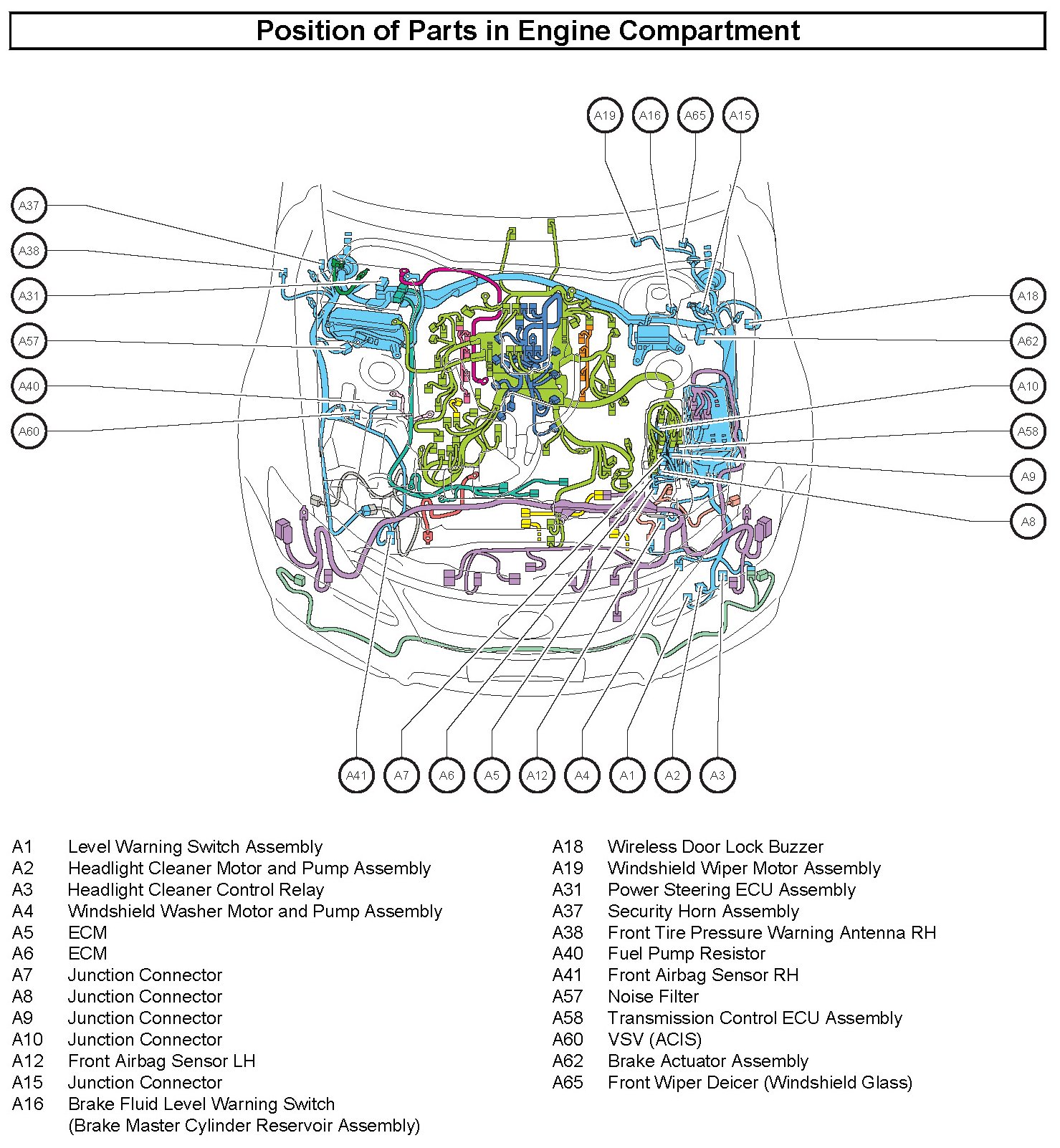 Position of Parts in Engine Compartment

A19 A16 A65 A15

A37
A38
A31
A57
A40
A60

A18
A62
A10
A58
A9
A8

A41 A7 A6 A5 A12 A4 A1 A2 A3

A1 Level Warning Switch Assembly
A2 Headlight Cleaner Motor and Pump Assembly
A3 Headlight Cleaner Control Relay
A4 Windshield Washer Motor and Pump Assembly
A5 ECM
A6 ECM
A7 Junction Connector
A8 Junction Connector
A9 Junction Connector
A10 Junction Connector
A12 Front Airbag Sensor LH
A15 Junction Connector
A16 Brake Fluid Level Warning Switch (Brake Master Cylinder Reservoir Assembly)

A18 Wireless Door Lock Buzzer
A19 Windshield Wiper Motor Assembly
A31 Power Steering ECU Assembly
A37 Security Horn Assembly
A38 Front Tire Pressure Warning Antenna RH
A40 Fuel Pump Resistor
A41 Front Airbag Sensor RH
A57 Noise Filter
A58 Transmission Control ECU Assembly
A60 VSV (ACIS)
A62 Brake Actuator Assembly
A65 Front Wiper Deicer (Windshield Glass)