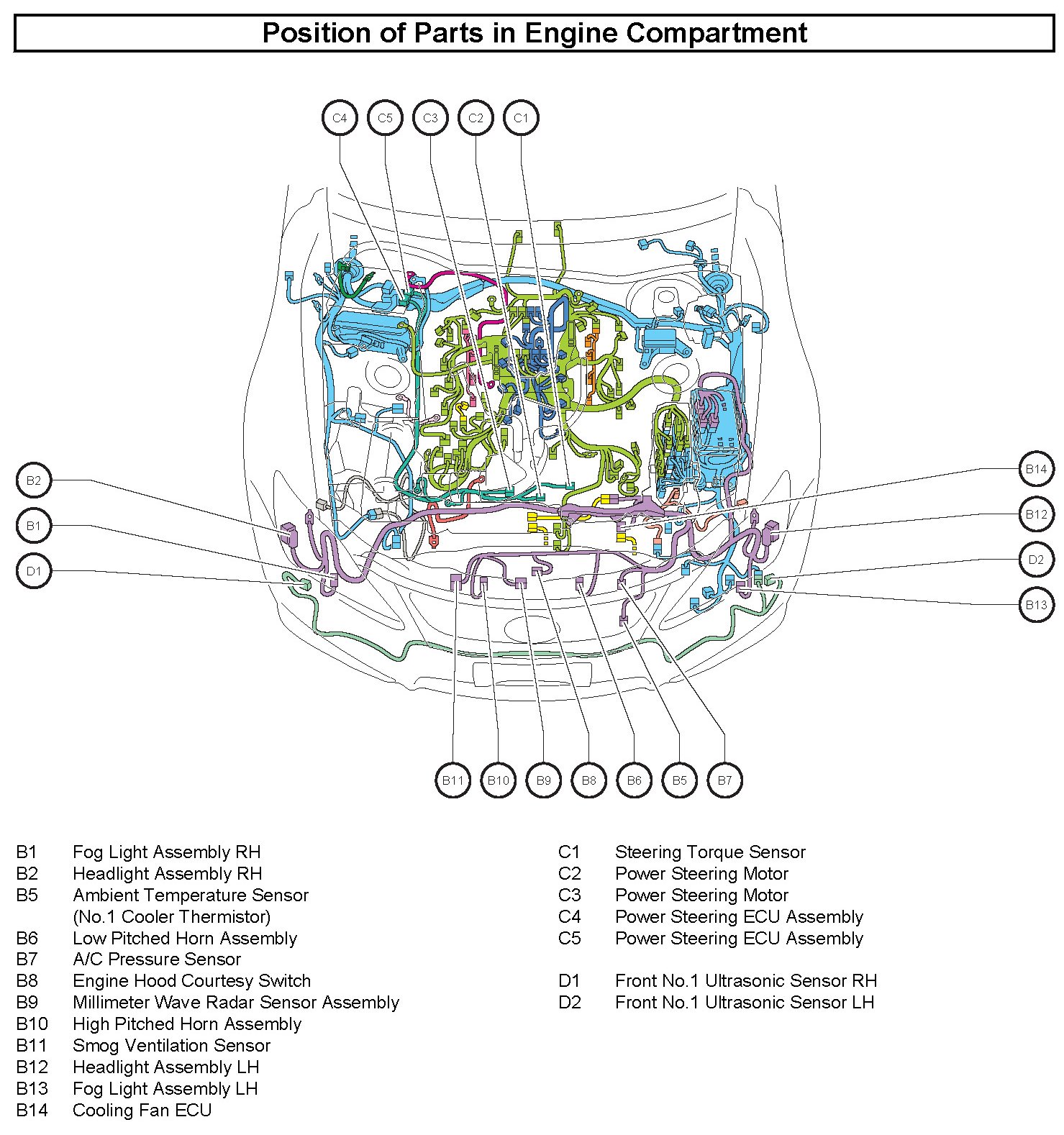 Position of Parts in Engine Compartment

C4 C5 C3 C2 C1

B2
B1
D1

B14
B12
D2
B13

B11 B10 B9 B8 B6 B5 B7

B1 Fog Light Assembly RH
B2 Headlight Assembly RH
B5 Ambient Temperature Sensor (No.1 Cooler Thermistor)
B6 Low Pitched Horn Assembly
B7 A/C Pressure Sensor
B8 Engine Hood Courtesy Switch
B9 Millimeter Wave Radar Sensor Assembly
B10 High Pitched Horn Assembly
B11 Smog Ventilation Sensor
B12 Headlight Assembly LH
B13 Fog Light Assembly LH
B14 Cooling Fan ECU

C1 Steering Torque Sensor
C2 Power Steering Motor
C3 Power Steering Motor
C4 Power Steering ECU Assembly
C5 Power Steering ECU Assembly

D1 Front No.1 Ultrasonic Sensor RH
D2 Front No.1 Ultrasonic Sensor LH