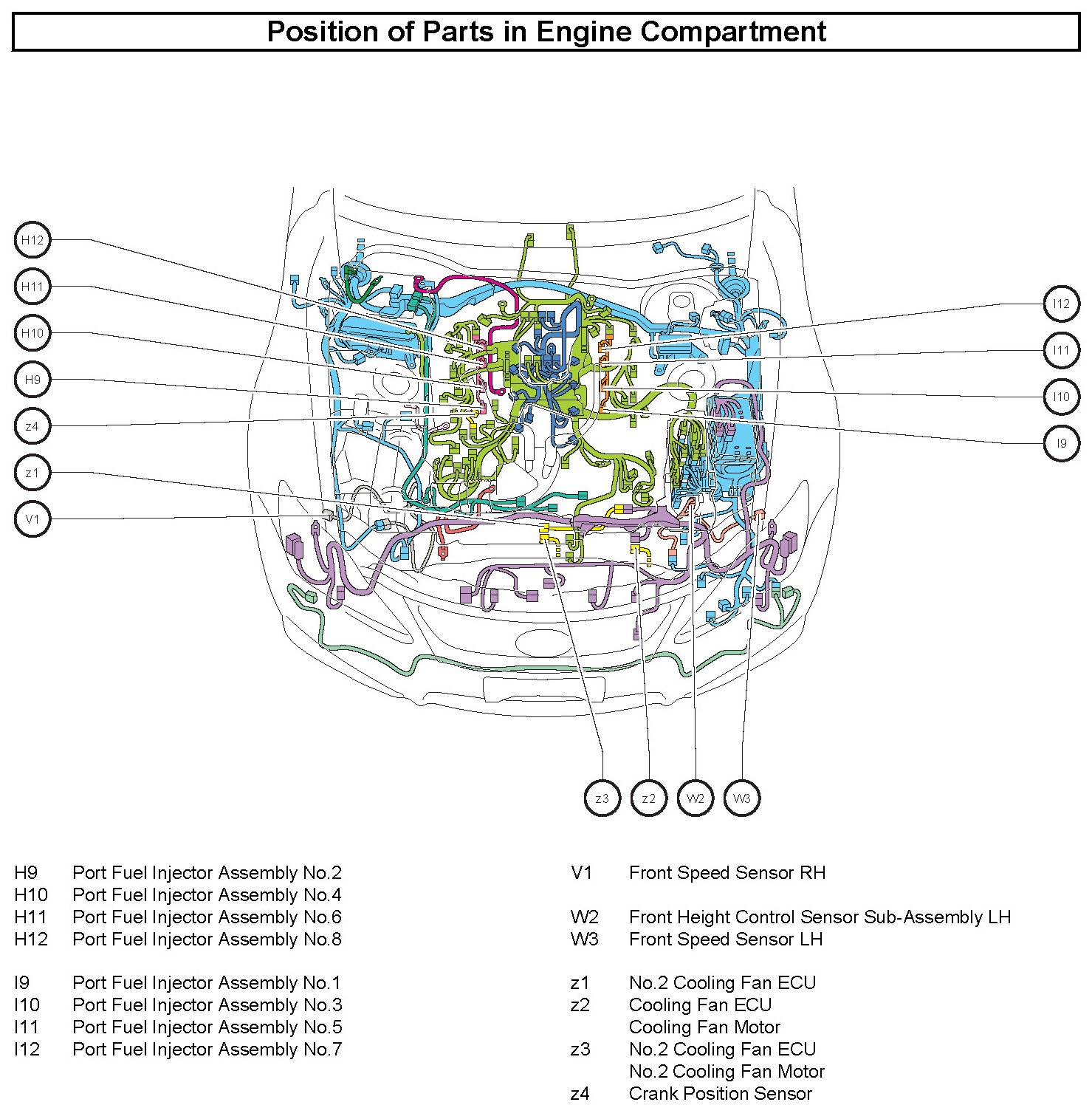 Position of Parts in Engine Compartment

H12
H11
H10
H9
z4
z1
V1

I12
I11
I10
I9

z3 z2 W2 W3

H9 Port Fuel Injector Assembly No.2
H10 Port Fuel Injector Assembly No.4
H11 Port Fuel Injector Assembly No.6
H12 Port Fuel Injector Assembly No.8

I9 Port Fuel Injector Assembly No.1
I10 Port Fuel Injector Assembly No.3
I11 Port Fuel Injector Assembly No.5
I12 Port Fuel Injector Assembly No.7

V1 Front Speed Sensor RH

W2 Front Height Control Sensor Sub-Assembly LH
W3 Front Speed Sensor LH

z1 No.2 Cooling Fan ECU
z2 Cooling Fan ECU
Cooling Fan Motor
z3 No.2 Cooling Fan ECU
No.2 Cooling Fan Motor
z4 Crank Position Sensor