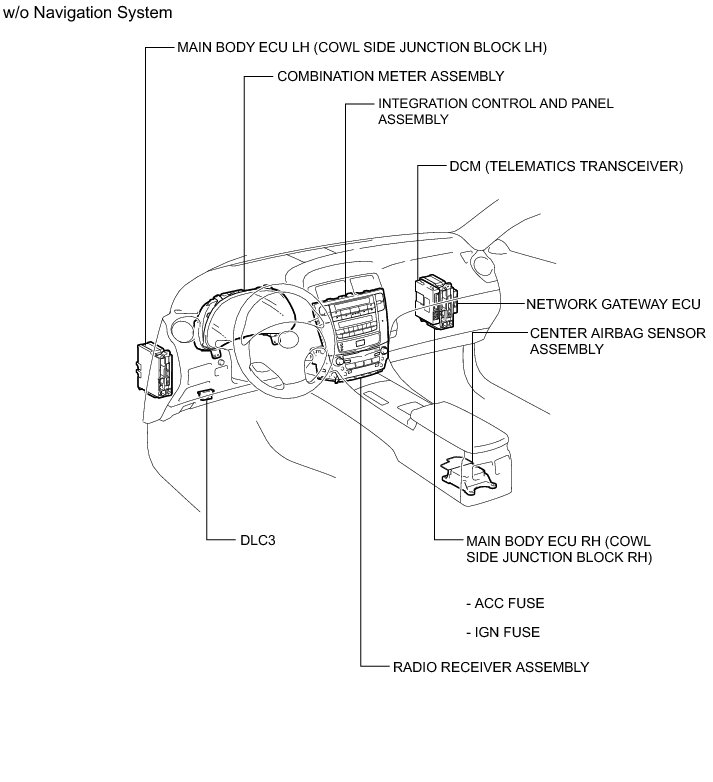 w/o Navigation System

MAIN BODY ECU LH (COWL SIDE JUNCTION BLOCK LH)

COMBINATION METER ASSEMBLY

INTEGRATION CONTROL AND PANEL ASSEMBLY

DCM (TELEMATICS TRANSCEIVER)

NETWORK GATEWAY ECU

CENTER AIRBAG SENSOR ASSEMBLY

DLC3

MAIN BODY ECU RH (COWL SIDE JUNCTION BLOCK RH)

- ACC FUSE

- IGN FUSE

RADIO RECEIVER ASSEMBLY