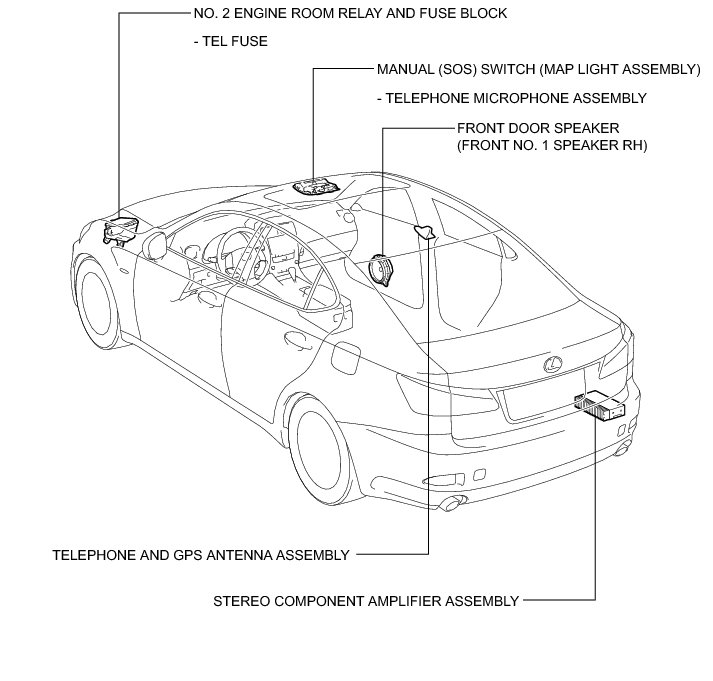 NO. 2 ENGINE ROOM RELAY AND FUSE BLOCK

- TEL FUSE

MANUAL (SOS) SWITCH (MAP LIGHT ASSEMBLY)

- TELEPHONE MICROPHONE ASSEMBLY

FRONT DOOR SPEAKER
(FRONT NO. 1 SPEAKER RH)

TELEPHONE AND GPS ANTENNA ASSEMBLY

STEREO COMPONENT AMPLIFIER ASSEMBLY