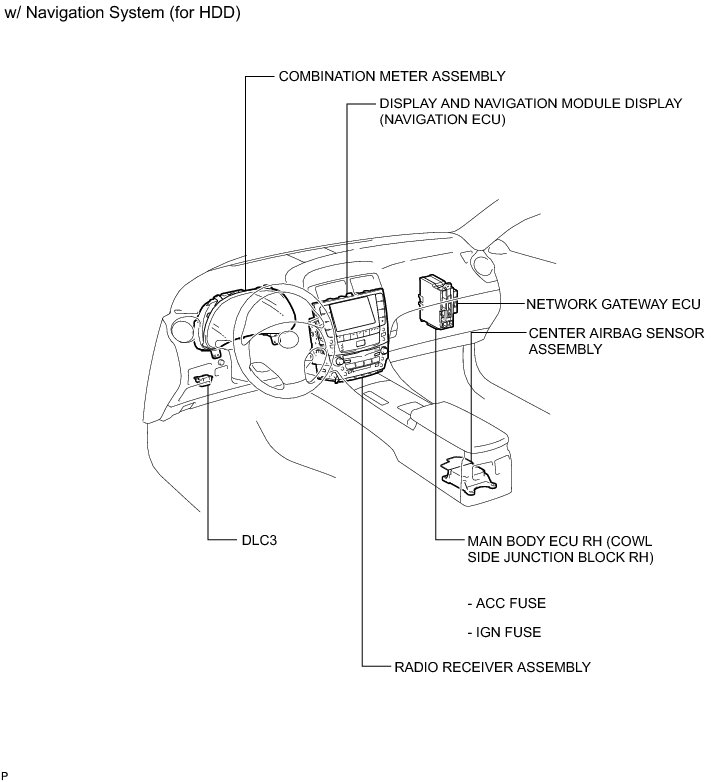 w/ Navigation System (for HDD)

COMBINATION METER ASSEMBLY

DISPLAY AND NAVIGATION MODULE DISPLAY (NAVIGATION ECU)

NETWORK GATEWAY ECU

CENTER AIRBAG SENSOR ASSEMBLY

DLC3

MAIN BODY ECU RH (COWL SIDE JUNCTION BLOCK RH)

- ACC FUSE

- IGN FUSE

RADIO RECEIVER ASSEMBLY

P