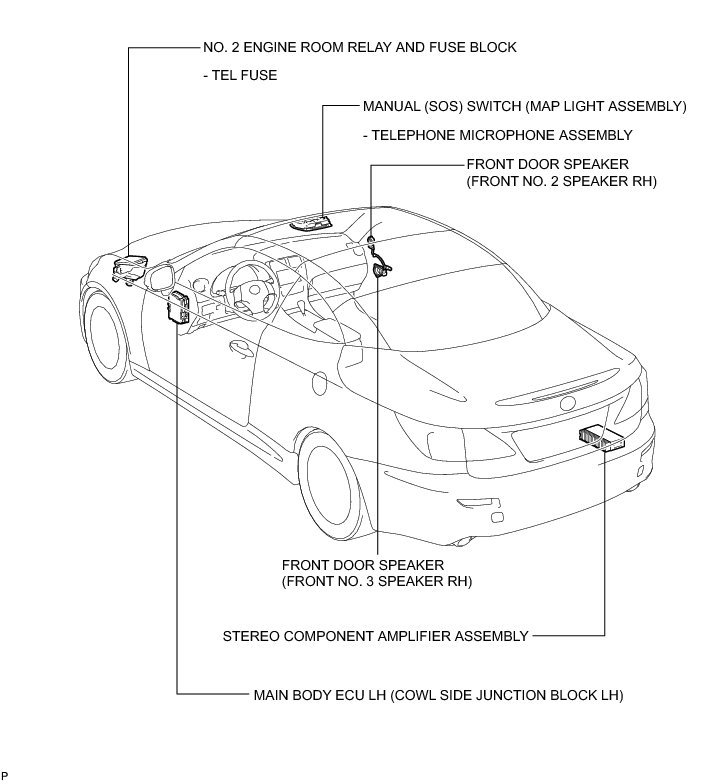 NO. 2 ENGINE ROOM RELAY AND FUSE BLOCK

- TEL FUSE

MANUAL (SOS) SWITCH (MAP LIGHT ASSEMBLY)

- TELEPHONE MICROPHONE ASSEMBLY

FRONT DOOR SPEAKER
(FRONT NO. 2 SPEAKER RH)

FRONT DOOR SPEAKER
(FRONT NO. 3 SPEAKER RH)

STEREO COMPONENT AMPLIFIER ASSEMBLY

MAIN BODY ECU LH (COWL SIDE JUNCTION BLOCK LH)

P