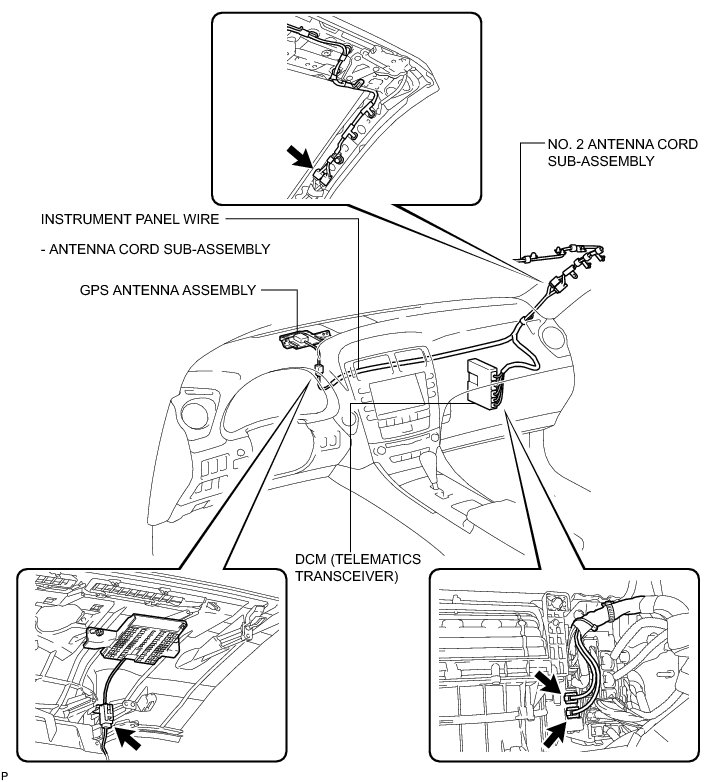 NO. 2 ANTENNA CORD SUB-ASSEMBLY

INSTRUMENT PANEL WIRE

- ANTENNA CORD SUB-ASSEMBLY

GPS ANTENNA ASSEMBLY

DCM (TELEMATICS TRANSCEIVER)

P