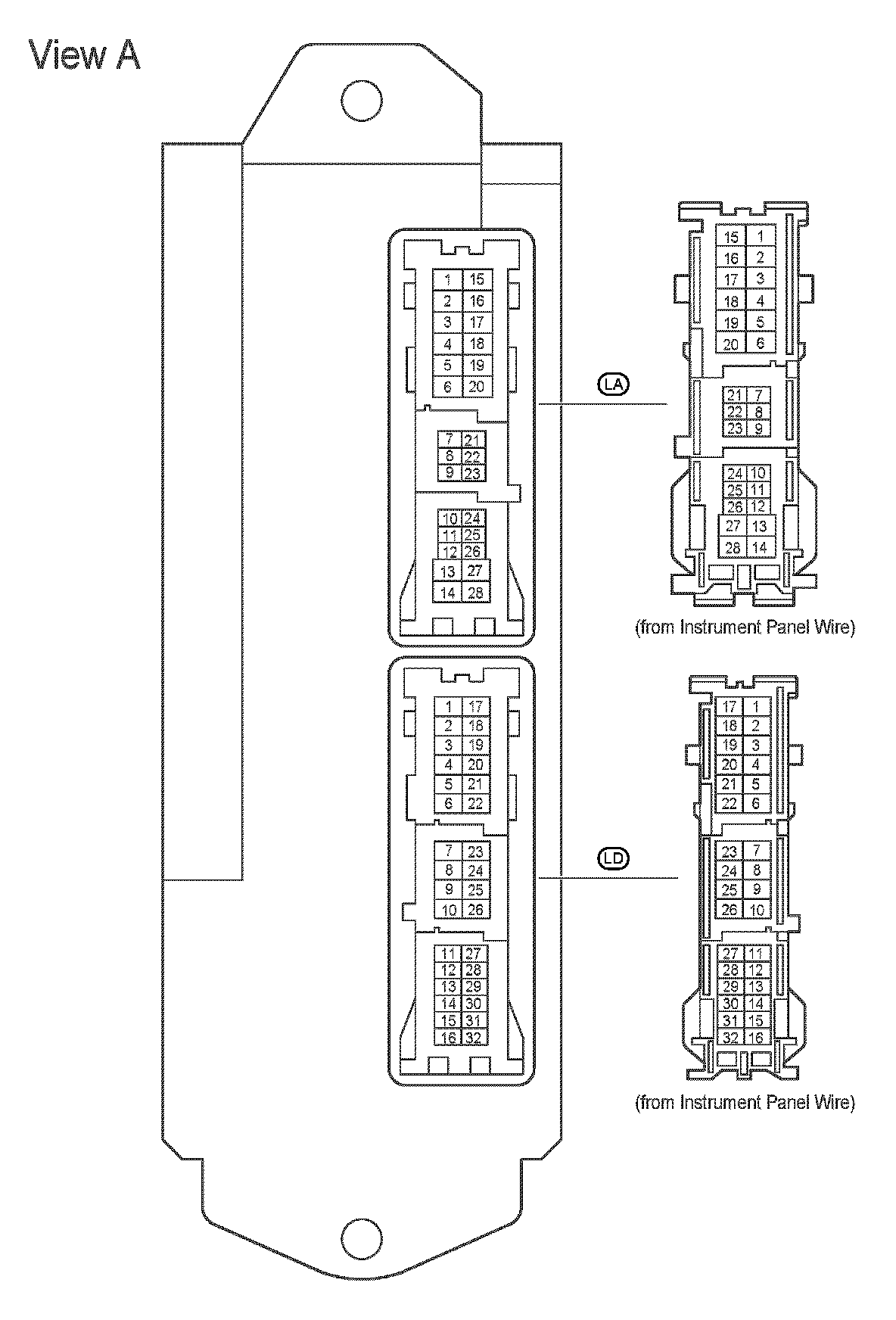 View A

1 15
2 16
3 17
4 18
5 19
6 20

7 21
8 22
9 23

10 24
11 25
12 26
13 27
14 28

LA

15 1
16 2
17 3
18 4
19 5
20 6

21 7
22 8
23 9

24 10
25 11
26 12
27 13
28 14

(from Instrument Panel Wire)

1 17
2 18
3 19
4 20
5 21
6 22

7 23
8 24
9 25
10 26

11 27
12 28
13 29
14 30
15 31
16 32

LD

17 1
18 2
19 3
20 4
21 5
22 6

23 7
24 8
25 9
26 10

27 11
28 12
29 13
30 14
31 15
32 16

(from Instrument Panel Wire)