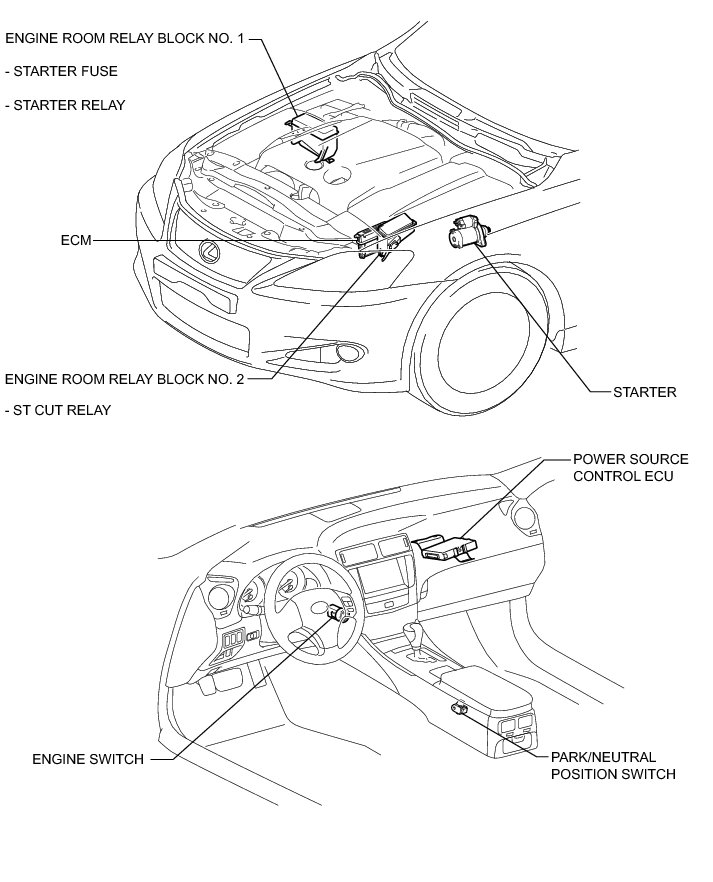 ENGINE ROOM RELAY BLOCK NO. 1

- STARTER FUSE

- STARTER RELAY

ECM

ENGINE ROOM RELAY BLOCK NO. 2

- ST CUT RELAY

STARTER

POWER SOURCE CONTROL ECU

ENGINE SWITCH

PARK/NEUTRAL POSITION SWITCH