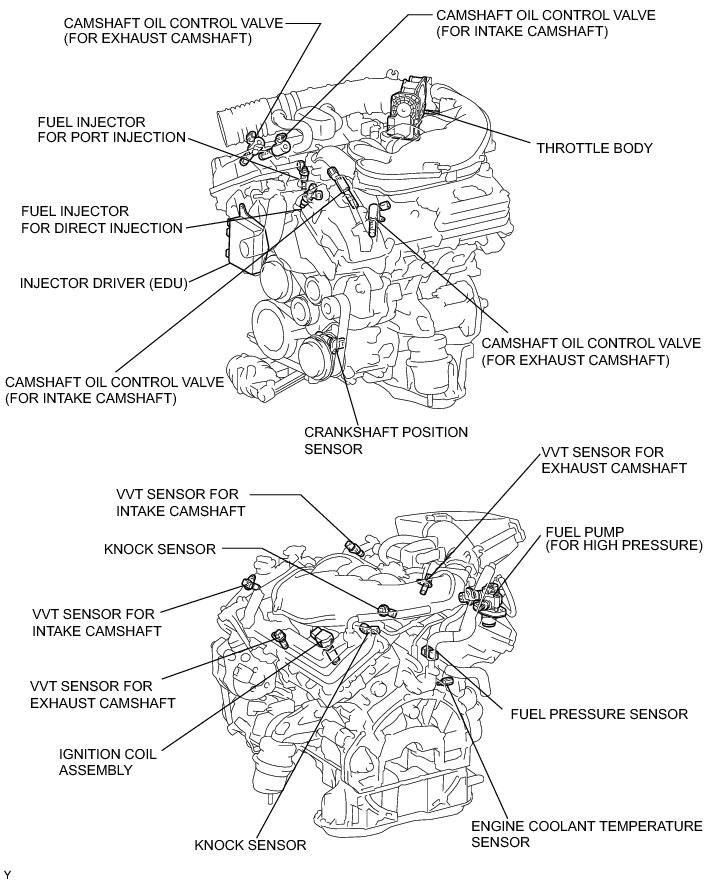 CAMSHAFT OIL CONTROL VALVE
(FOR EXHAUST CAMSHAFT)

CAMSHAFT OIL CONTROL VALVE
(FOR INTAKE CAMSHAFT)

FUEL INJECTOR
FOR PORT INJECTION

THROTTLE BODY

FUEL INJECTOR
FOR DIRECT INJECTION

INJECTOR DRIVER (EDU)

CAMSHAFT OIL CONTROL VALVE
(FOR EXHAUST CAMSHAFT)

CAMSHAFT OIL CONTROL VALVE
(FOR INTAKE CAMSHAFT)

CRANKSHAFT POSITION
SENSOR

VVT SENSOR FOR
EXHAUST CAMSHAFT

VVT SENSOR FOR
INTAKE CAMSHAFT

FUEL PUMP
(FOR HIGH PRESSURE)

KNOCK SENSOR

VVT SENSOR FOR
INTAKE CAMSHAFT

VVT SENSOR FOR
EXHAUST CAMSHAFT

FUEL PRESSURE SENSOR

IGNITION COIL
ASSEMBLY

ENGINE COOLANT TEMPERATURE
SENSOR

KNOCK SENSOR

Y