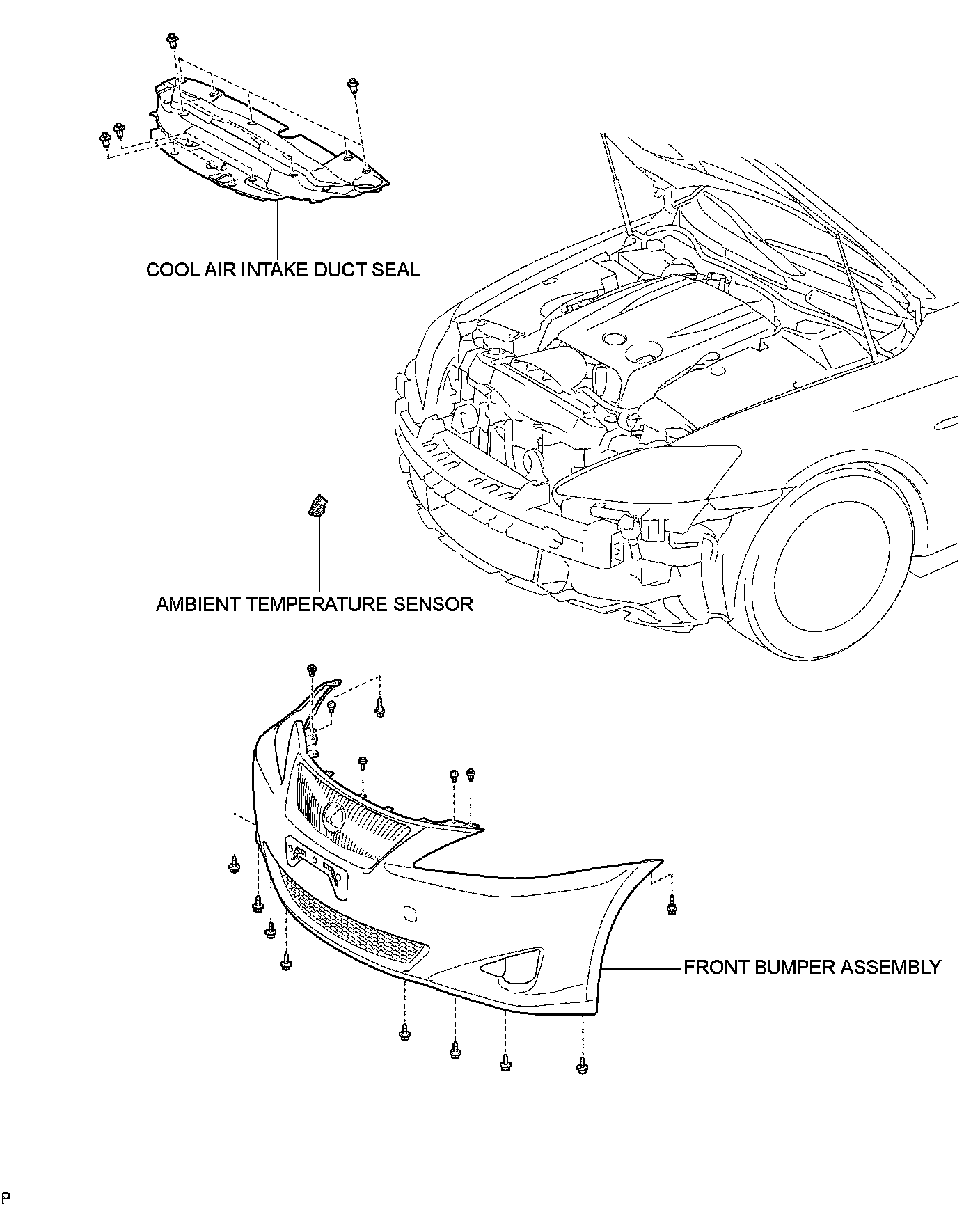 COOL AIR INTAKE DUCT SEAL

AMBIENT TEMPERATURE SENSOR

FRONT BUMPER ASSEMBLY

P