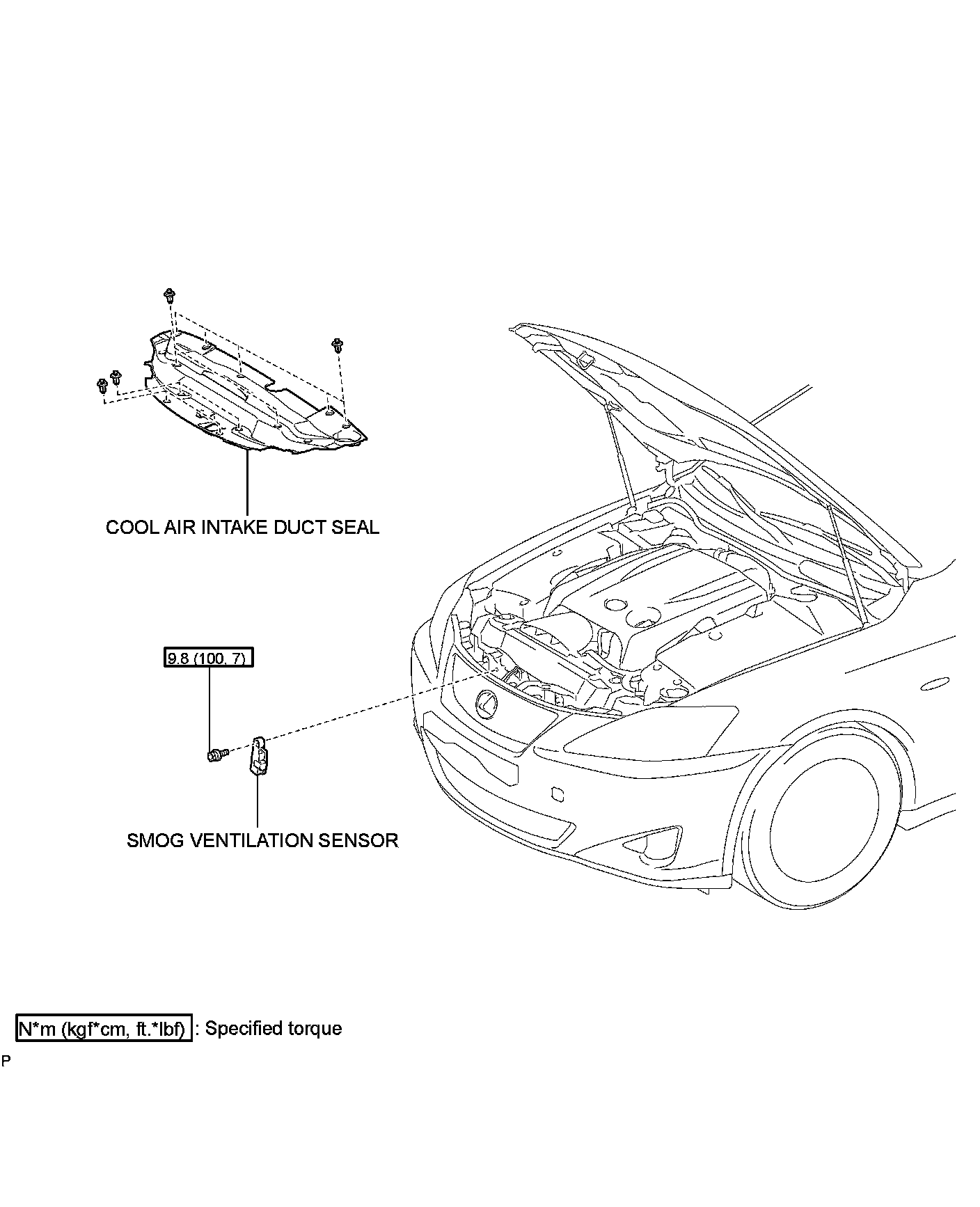 COOL AIR INTAKE DUCT SEAL

9.8 (100, 7)

SMOG VENTILATION SENSOR

N*m (kgf*cm, ft.*lbf) : Specified torque

P