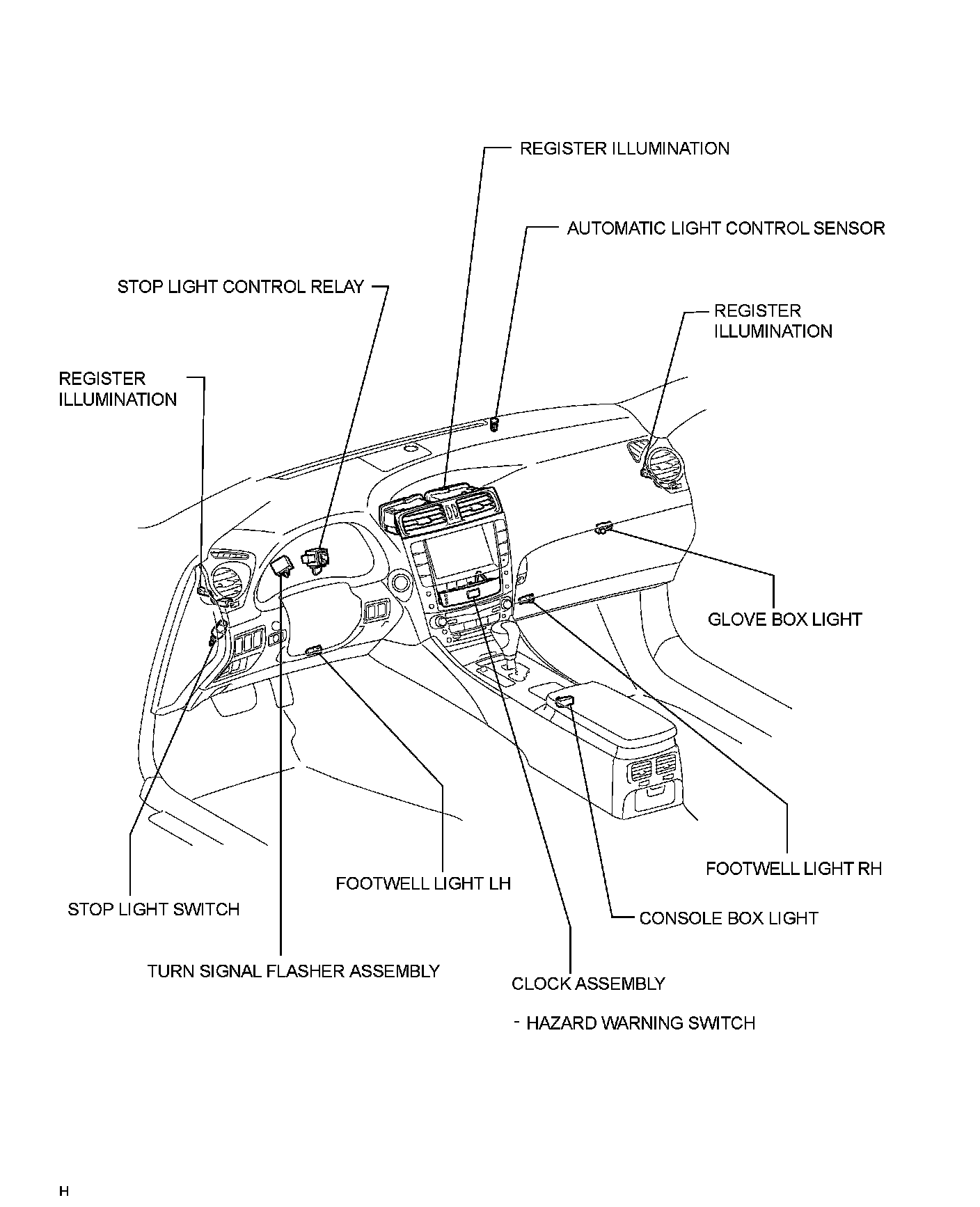 REGISTER ILLUMINATION

AUTOMATIC LIGHT CONTROL SENSOR

STOP LIGHT CONTROL RELAY

REGISTER ILLUMINATION

REGISTER ILLUMINATION

GLOVE BOX LIGHT

FOOTWELL LIGHT RH

FOOTWELL LIGHT LH

STOP LIGHT SWITCH

CONSOLE BOX LIGHT

TURN SIGNAL FLASHER ASSEMBLY

CLOCK ASSEMBLY

- HAZARD WARNING SWITCH

H