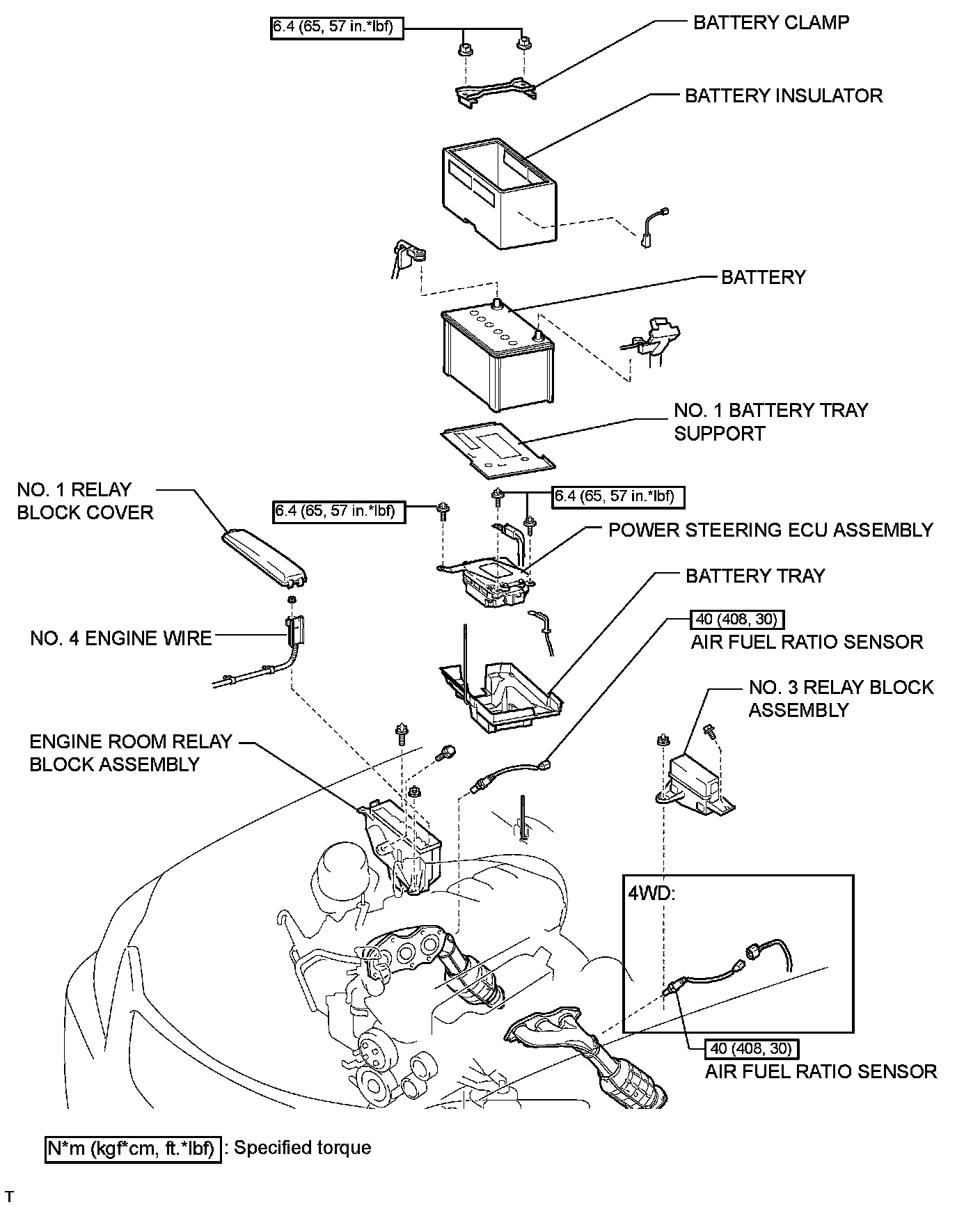 6.4 (65, 57 in.*lbf)

BATTERY CLAMP

BATTERY INSULATOR

BATTERY

NO. 1 BATTERY TRAY SUPPORT

NO. 1 RELAY BLOCK COVER

6.4 (65, 57 in.*lbf)

6.4 (65, 57 in.*lbf)

POWER STEERING ECU ASSEMBLY

BATTERY TRAY

40 (408, 30)

AIR FUEL RATIO SENSOR

NO. 4 ENGINE WIRE

NO. 3 RELAY BLOCK ASSEMBLY

ENGINE ROOM RELAY BLOCK ASSEMBLY

4WD:

40 (408, 30)

AIR FUEL RATIO SENSOR

N*m (kgf*cm, ft.*lbf) : Specified torque

T