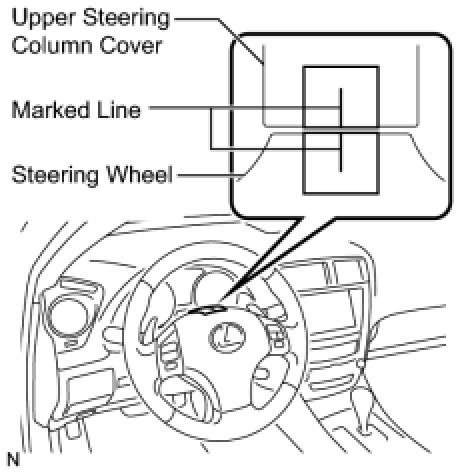 Upper Steering Column Cover

Marked Line

Steering Wheel

N