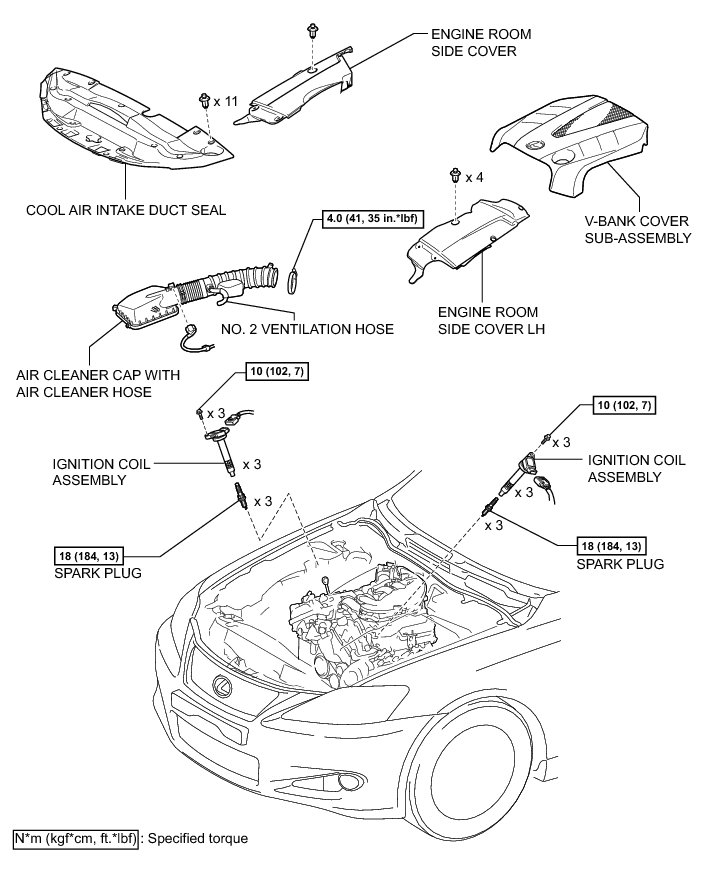 ENGINE ROOM SIDE COVER

x 11

COOL AIR INTAKE DUCT SEAL

x 4

V-BANK COVER SUB-ASSEMBLY

4.0 (41, 35 in.*lbf)

ENGINE ROOM SIDE COVER LH

NO. 2 VENTILATION HOSE

AIR CLEANER CAP WITH AIR CLEANER HOSE

10 (102, 7)

x 3

IGNITION COIL ASSEMBLY

x 3

x 3

18 (184, 13)

SPARK PLUG

10 (102, 7)

x 3

IGNITION COIL ASSEMBLY

x 3

x 3

18 (184, 13)

SPARK PLUG

N*m (kgf*cm, ft.*lbf) : Specified torque