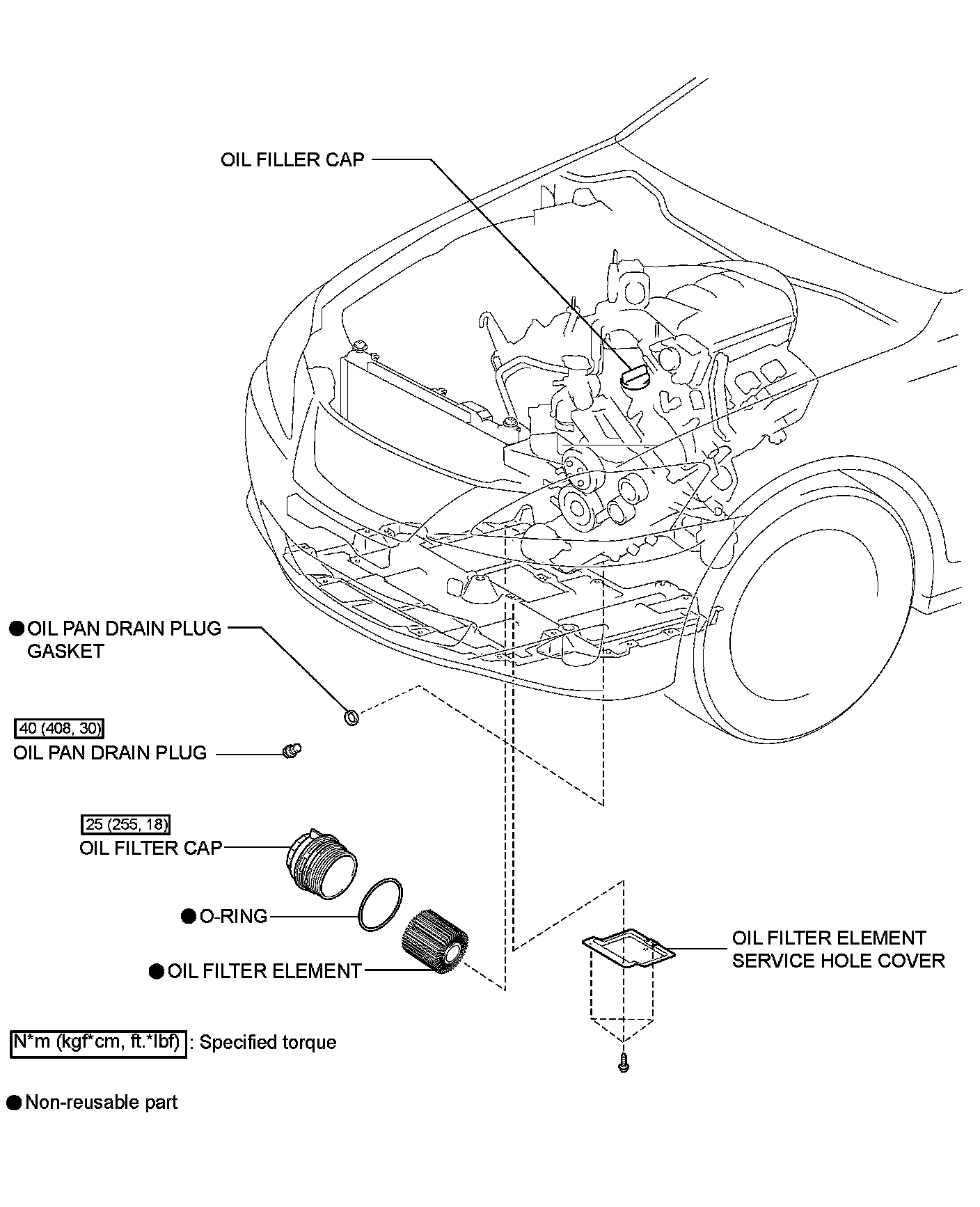 OIL FILLER CAP

● OIL PAN DRAIN PLUG GASKET

40 (408, 30)
OIL PAN DRAIN PLUG

25 (255, 18)
OIL FILTER CAP

● O-RING

● OIL FILTER ELEMENT

OIL FILTER ELEMENT SERVICE HOLE COVER

N*m (kgf*cm, ft.*lbf) : Specified torque

● Non-reusable part