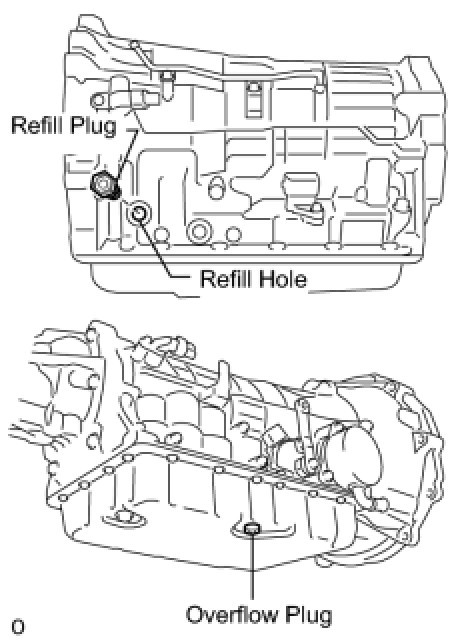 Refill Plug

Refill Hole

Overflow Plug

0