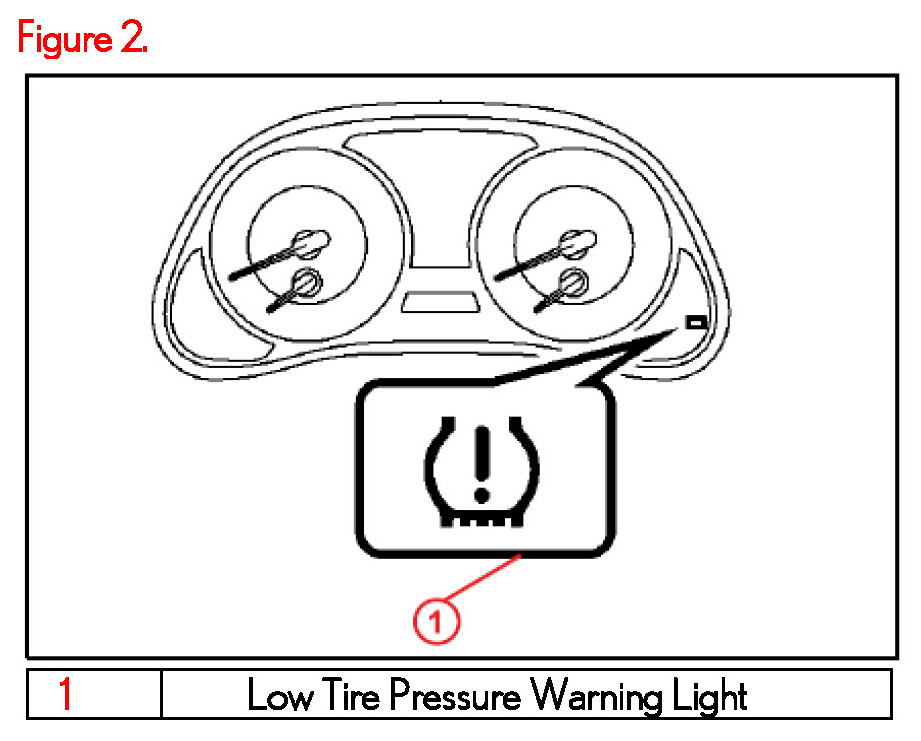 Figure 2.

1

| 1 | Low Tire Pressure Warning Light |
|---|---|