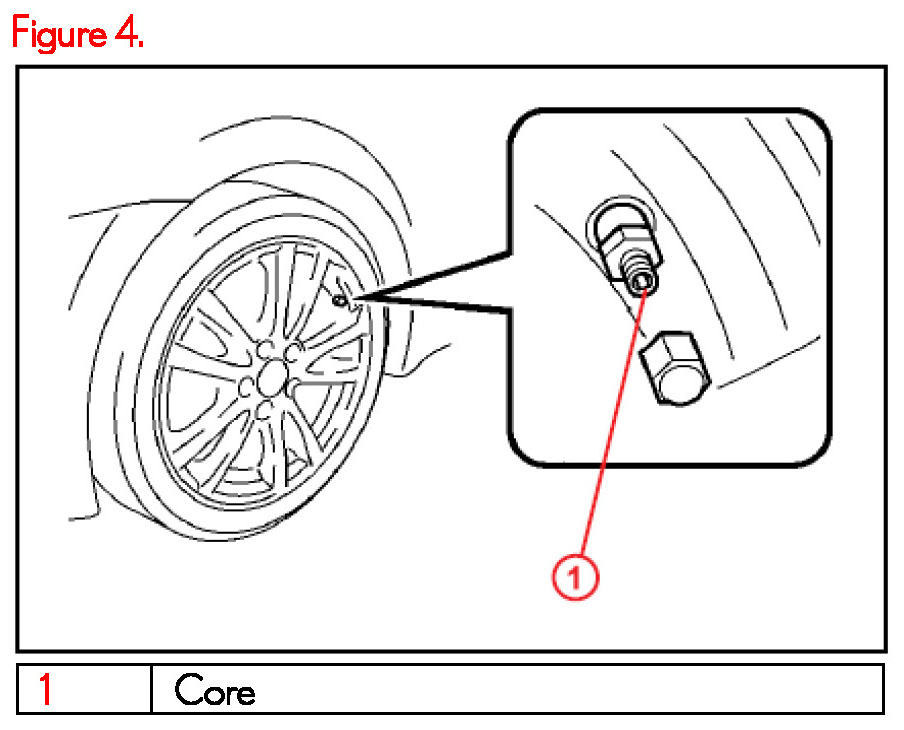 Figure 4.

1

| 1 | Core |
|---|---|