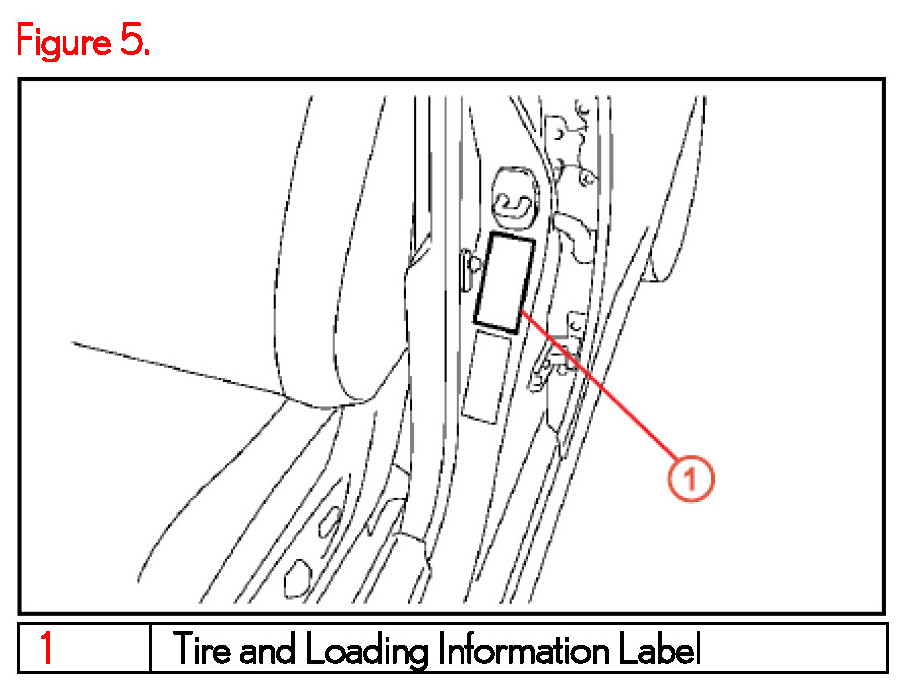 Figure 5.

1

| 1 | Tire and Loading Information Label |
|---|---|