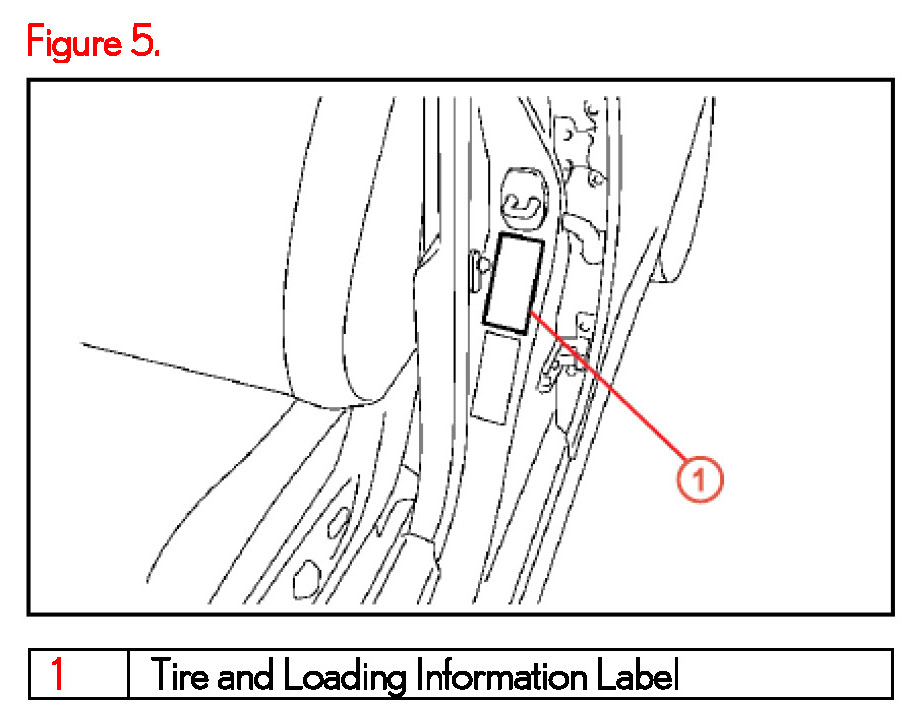 Figure 5.

1

| 1 | Tire and Loading Information Label |
|---|---|