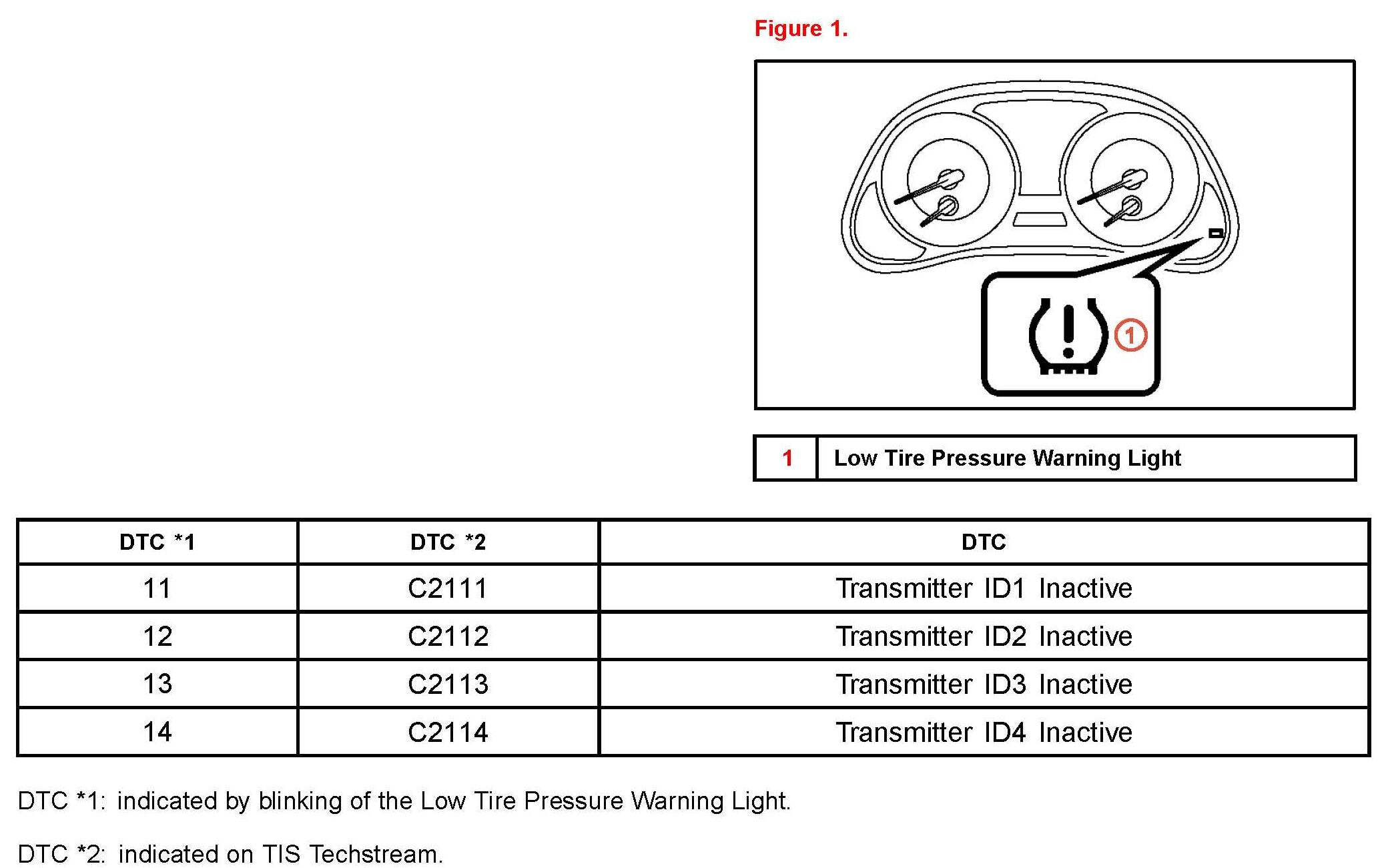 Figure 1.

1

| 1 | Low Tire Pressure Warning Light |
|---|---|

| DTC *1 | DTC *2 | DTC |
|---|---|---|
| 11 | C2111 | Transmitter ID1 Inactive |
| 12 | C2112 | Transmitter ID2 Inactive |
| 13 | C2113 | Transmitter ID3 Inactive |
| 14 | C2114 | Transmitter ID4 Inactive |

DTC *1: indicated by blinking of the Low Tire Pressure Warning Light.

DTC *2: indicated on TIS Techstream.