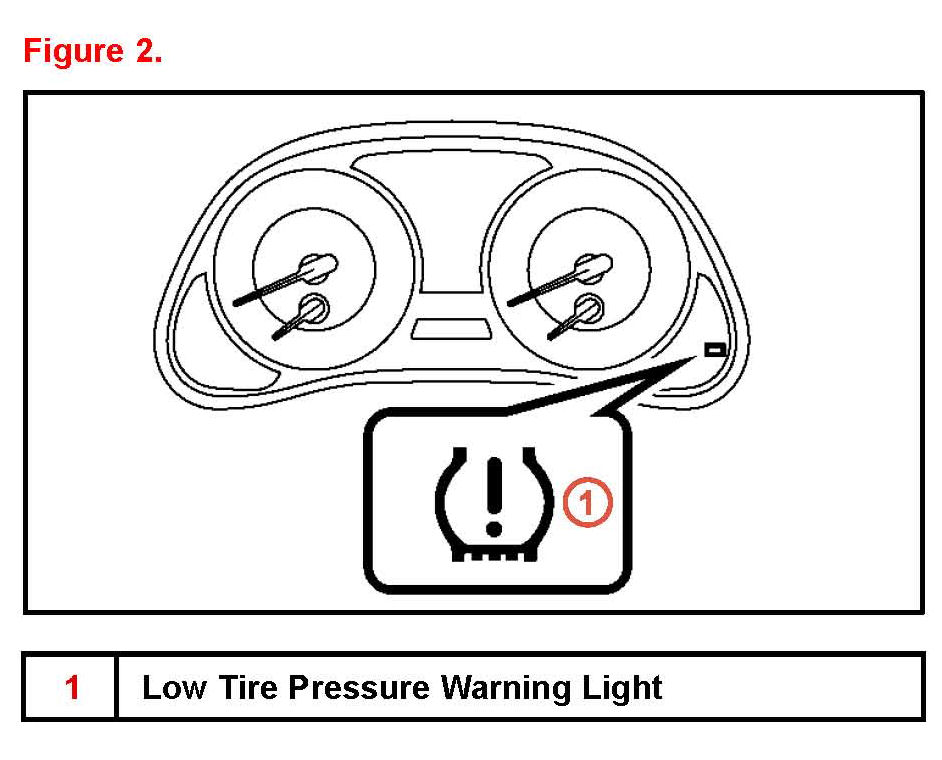 Figure 2.

1

| 1 | Low Tire Pressure Warning Light |
|---|---|