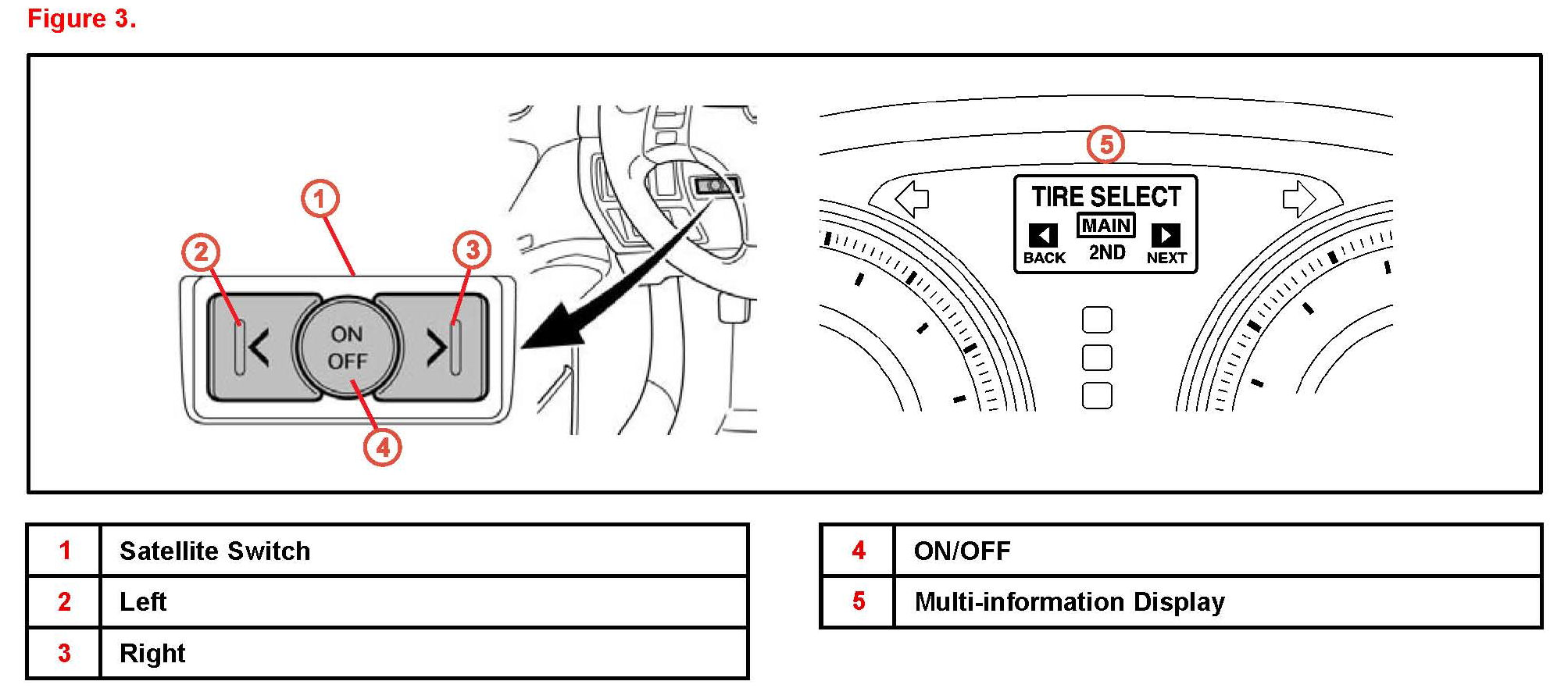 Figure 3.

1

2

3

ON
OFF

4

5

TIRE SELECT
MAIN
BACK 2ND NEXT

| 1 | Satellite Switch |
|---|---|
| 2 | Left |
| 3 | Right |

| 4 | ON/OFF |
|---|---|
| 5 | Multi-information Display |