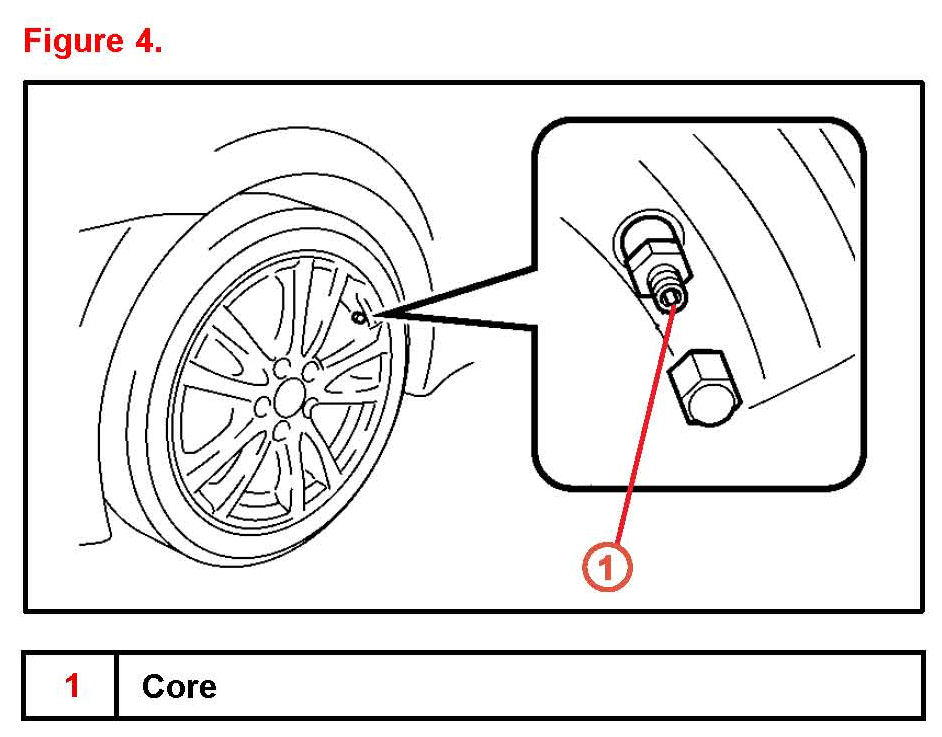 Figure 4.

1

| 1 | Core |
|---|---|