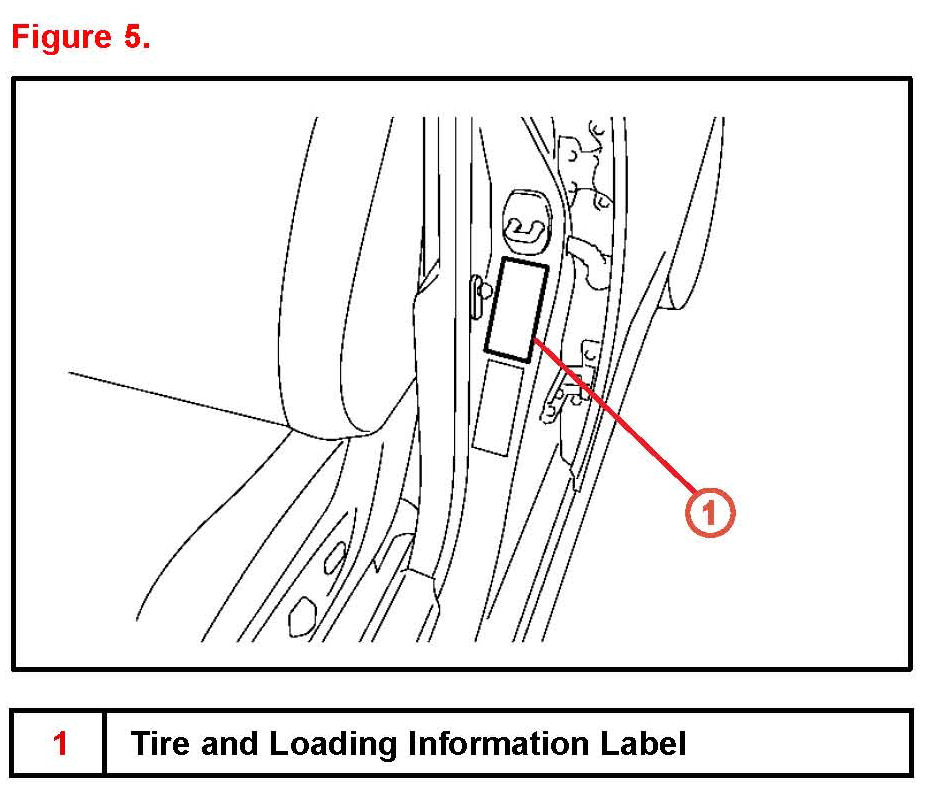 Figure 5.

1

| 1 | Tire and Loading Information Label |
|---|---|