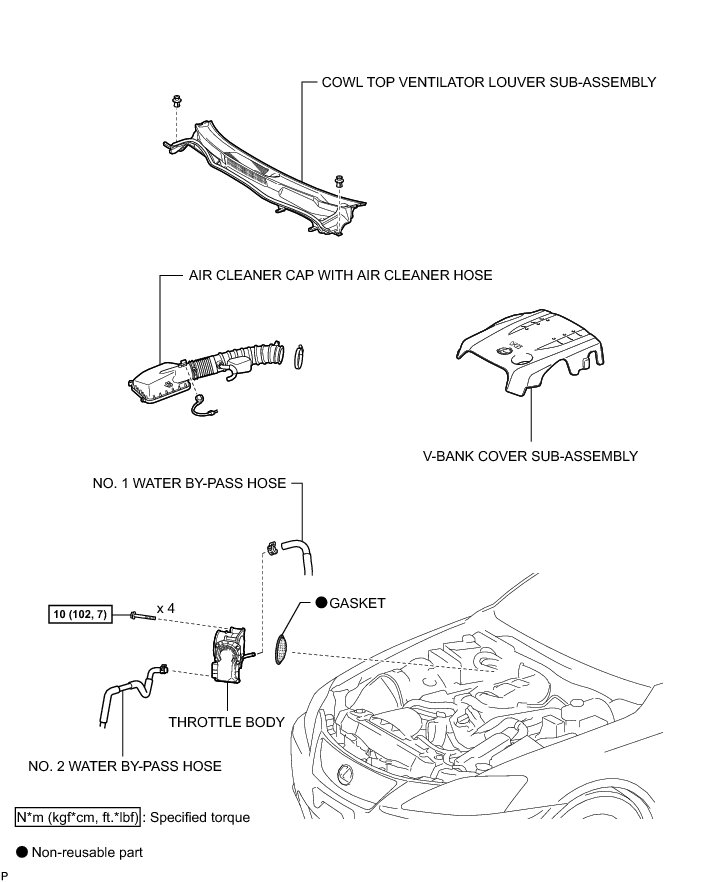 COWL TOP VENTILATOR LOUVER SUB-ASSEMBLY

AIR CLEANER CAP WITH AIR CLEANER HOSE

V-BANK COVER SUB-ASSEMBLY

NO. 1 WATER BY-PASS HOSE

10 (102, 7)

x 4

● GASKET

THROTTLE BODY

NO. 2 WATER BY-PASS HOSE

N*m (kgf*cm, ft.*lbf) : Specified torque

● Non-reusable part

P