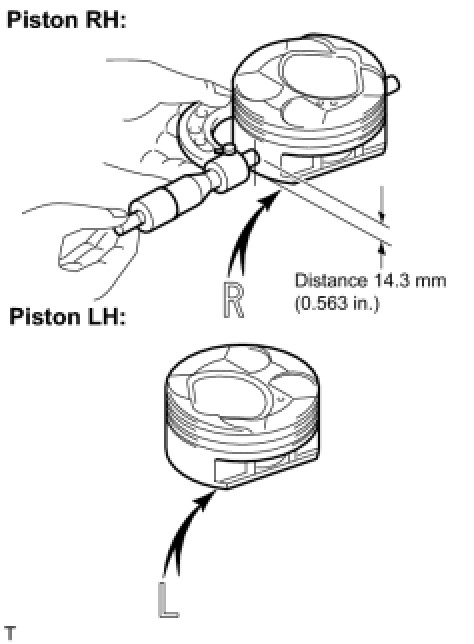 Piston RH:

R

Distance 14.3 mm (0.563 in.)

Piston LH:

L

T