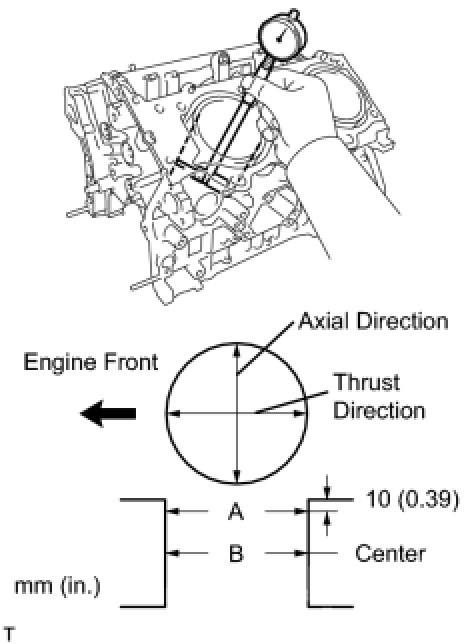 Axial Direction

Engine Front

Thrust Direction

10 (0.39)

A

B

Center

mm (in.)

T