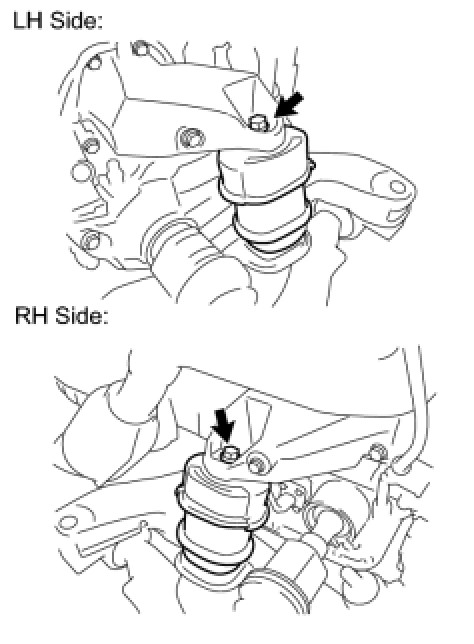 LH Side:

RH Side: