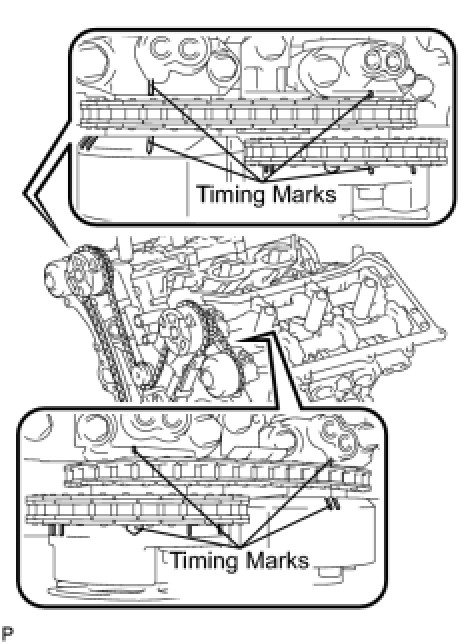 Timing Marks

Timing Marks

P