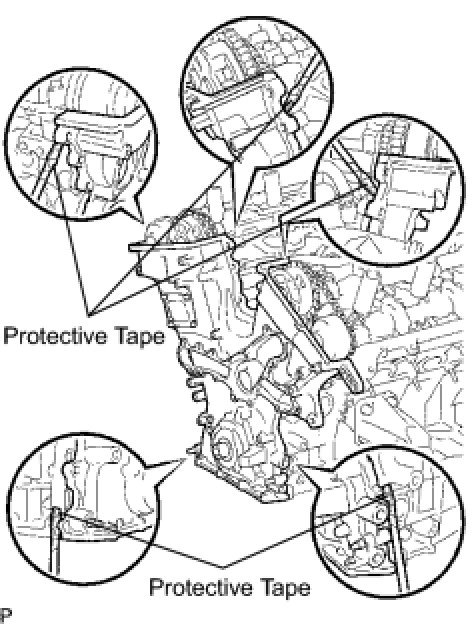 Protective Tape

Protective Tape

P