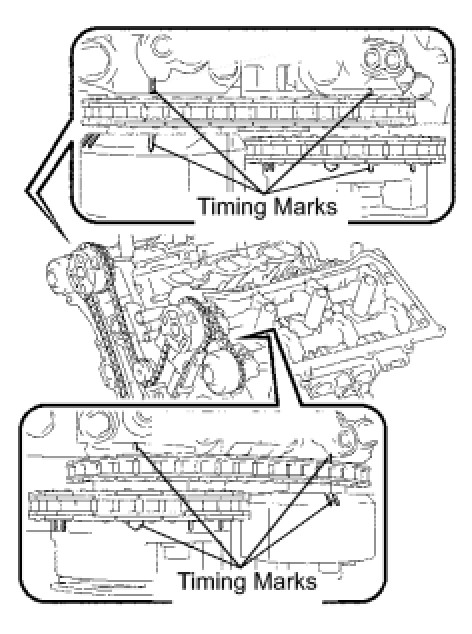 Timing Marks

Timing Marks