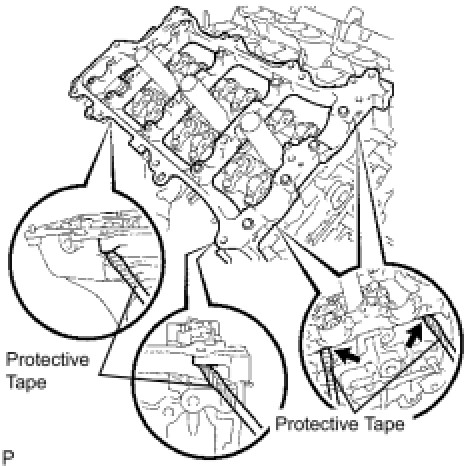 Protective Tape

Protective Tape

P