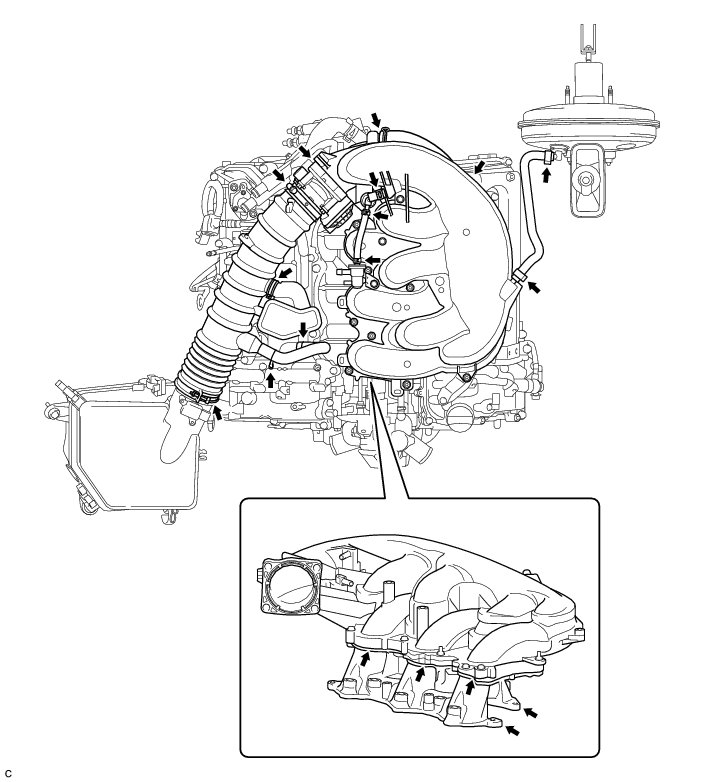 C