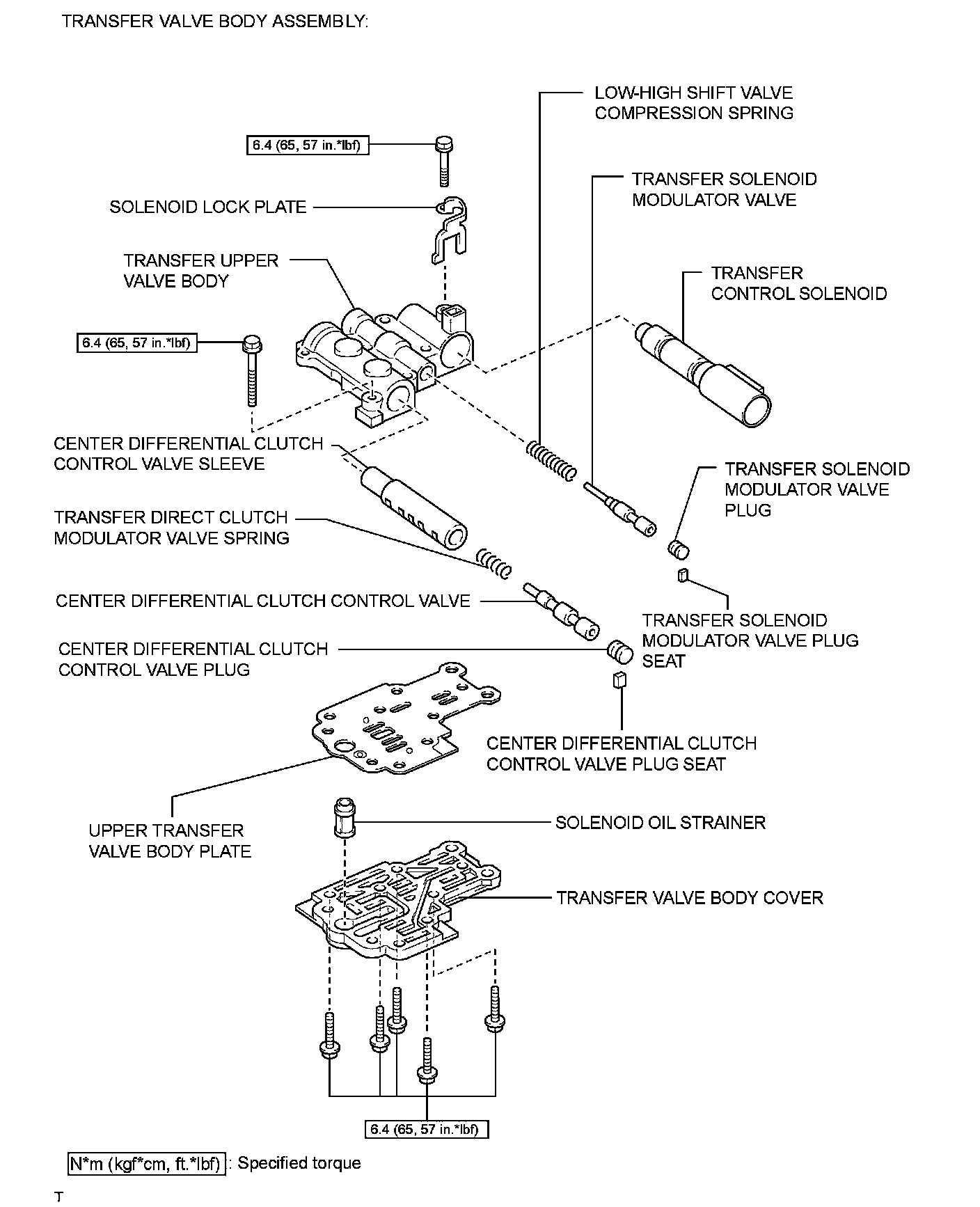 TRANSFER VALVE BODY ASSEMBLY:

LOW-HIGH SHIFT VALVE COMPRESSION SPRING

6.4 (65, 57 in.*lbf)

TRANSFER SOLENOID MODULATOR VALVE

SOLENOID LOCK PLATE

TRANSFER UPPER VALVE BODY

TRANSFER CONTROL SOLENOID

6.4 (65, 57 in.*lbf)

CENTER DIFFERENTIAL CLUTCH CONTROL VALVE SLEEVE

TRANSFER SOLENOID MODULATOR VALVE PLUG

TRANSFER DIRECT CLUTCH MODULATOR VALVE SPRING

CENTER DIFFERENTIAL CLUTCH CONTROL VALVE

TRANSFER SOLENOID MODULATOR VALVE PLUG SEAT

CENTER DIFFERENTIAL CLUTCH CONTROL VALVE PLUG

CENTER DIFFERENTIAL CLUTCH CONTROL VALVE PLUG SEAT

UPPER TRANSFER VALVE BODY PLATE

SOLENOID OIL STRAINER

TRANSFER VALVE BODY COVER

6.4 (65, 57 in.*lbf)

N*m (kgf*cm, ft.*lbf) : Specified torque

T